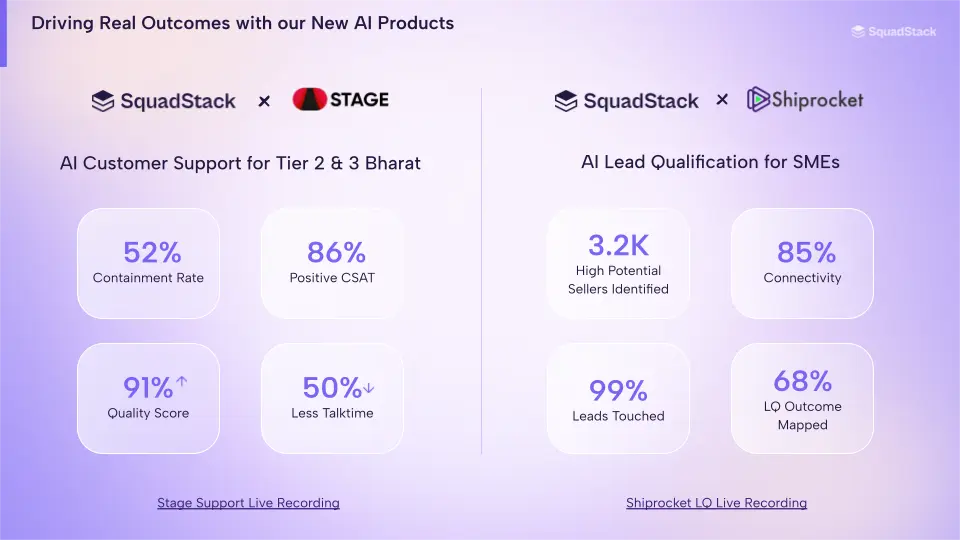 Driving Real Outcomes with our New AI Products

SquadStack

SquadStack × STAGE

AI Customer Support for Tier 2 & 3 Bharat

52%
Containment Rate

86%
Positive CSAT

91%↑
Quality Score

50%↓
Less Talktime

Stage Support Live Recording

SquadStack × Shiprocket

AI Lead Qualification for SMEs

3.2K
High Potential Sellers Identified

85%
Connectivity

99%
Leads Touched

68%
LQ Outcome Mapped

Shiprocket LQ Live Recording