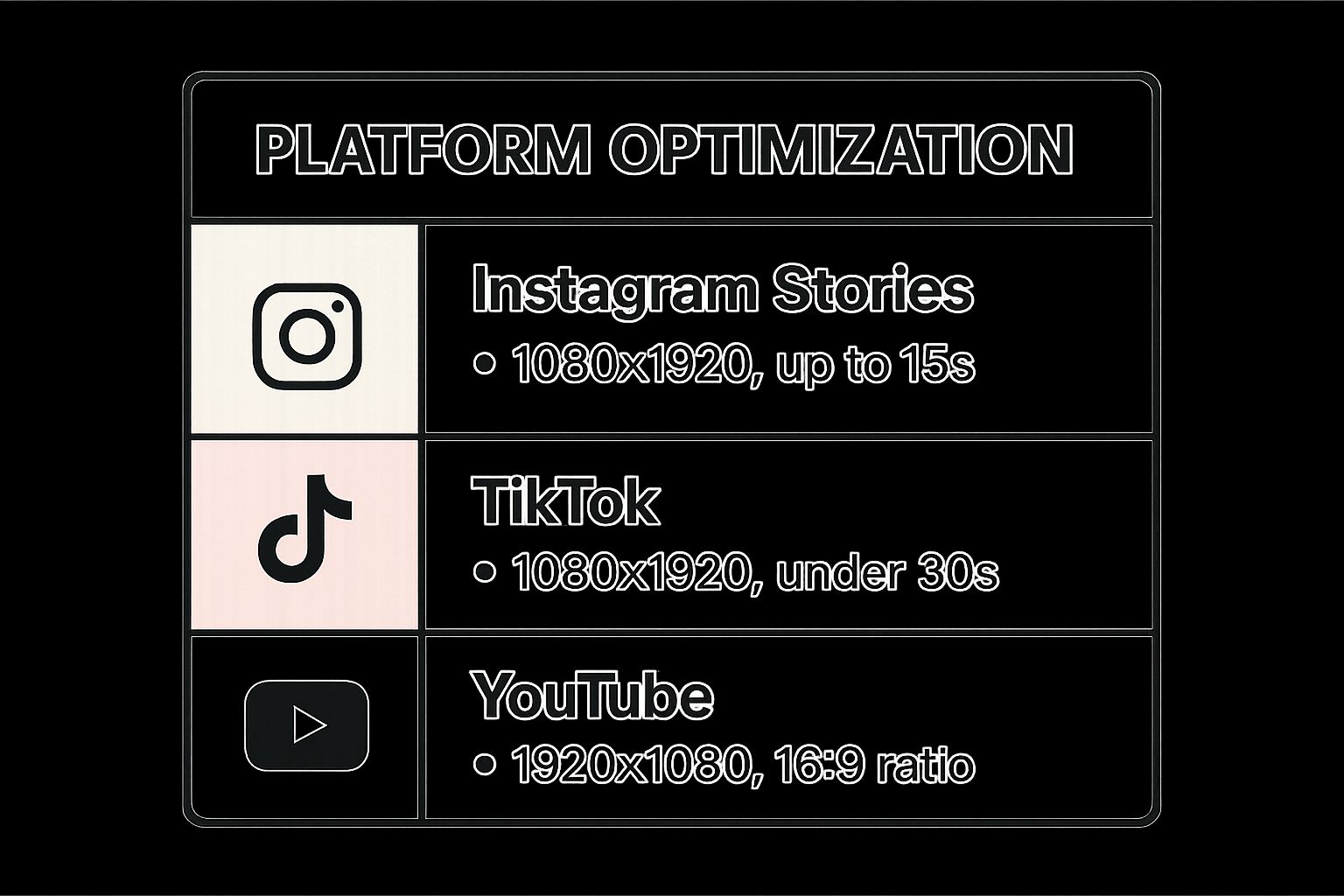 PLATFORM OPTIMIZATION

Instagram Stories
• 1080x1920, up to 15s

TikTok
• 1080x1920, under 30s

YouTube
• 1920x1080, 16:9 ratio