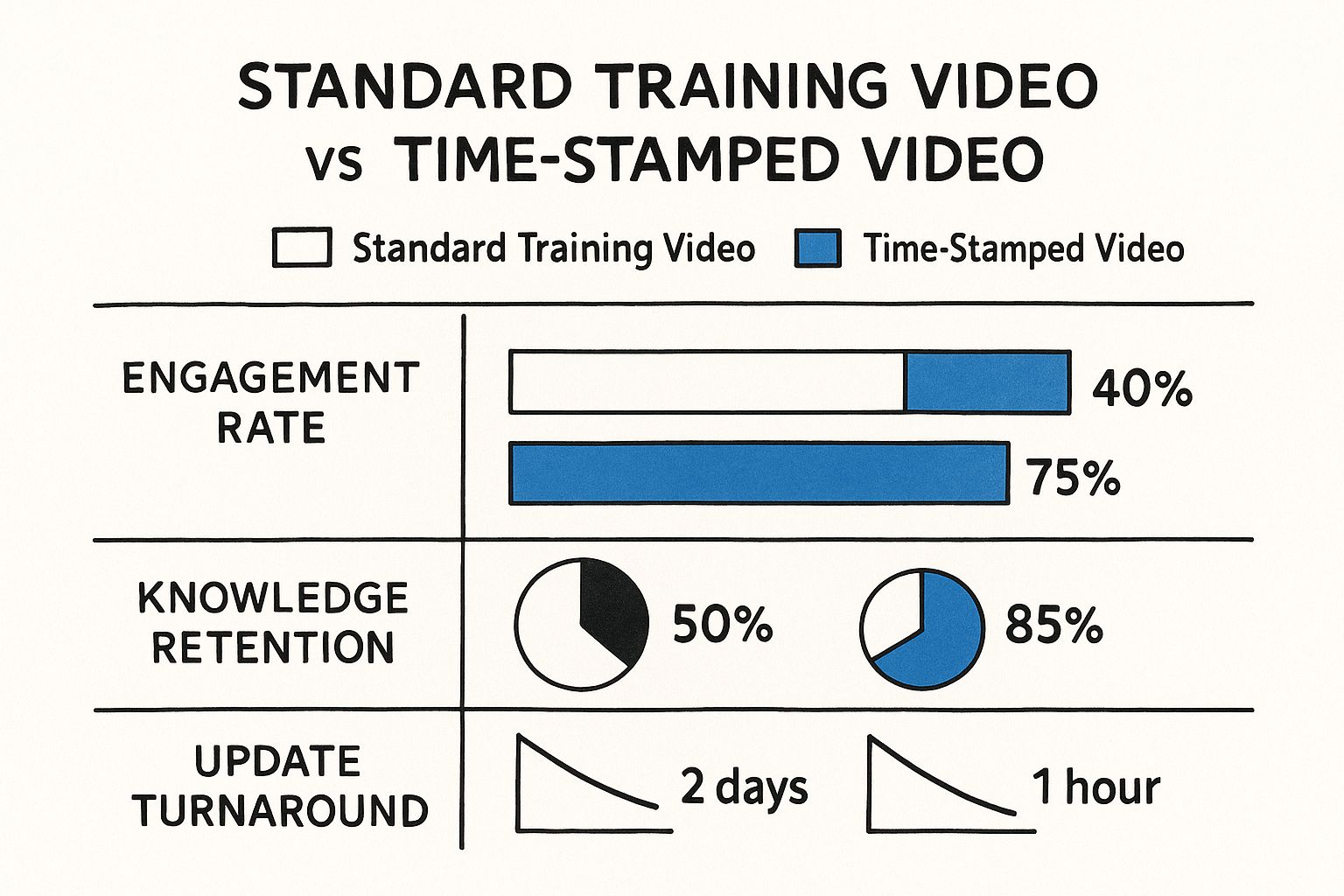 STANDARD TRAINING VIDEO
vs TIME-STAMPED VIDEO

Standard Training Video
Time-Stamped Video

ENGAGEMENT RATE
40%
75%

KNOWLEDGE RETENTION
50%
85%

UPDATE TURNAROUND
2 days
1 hour