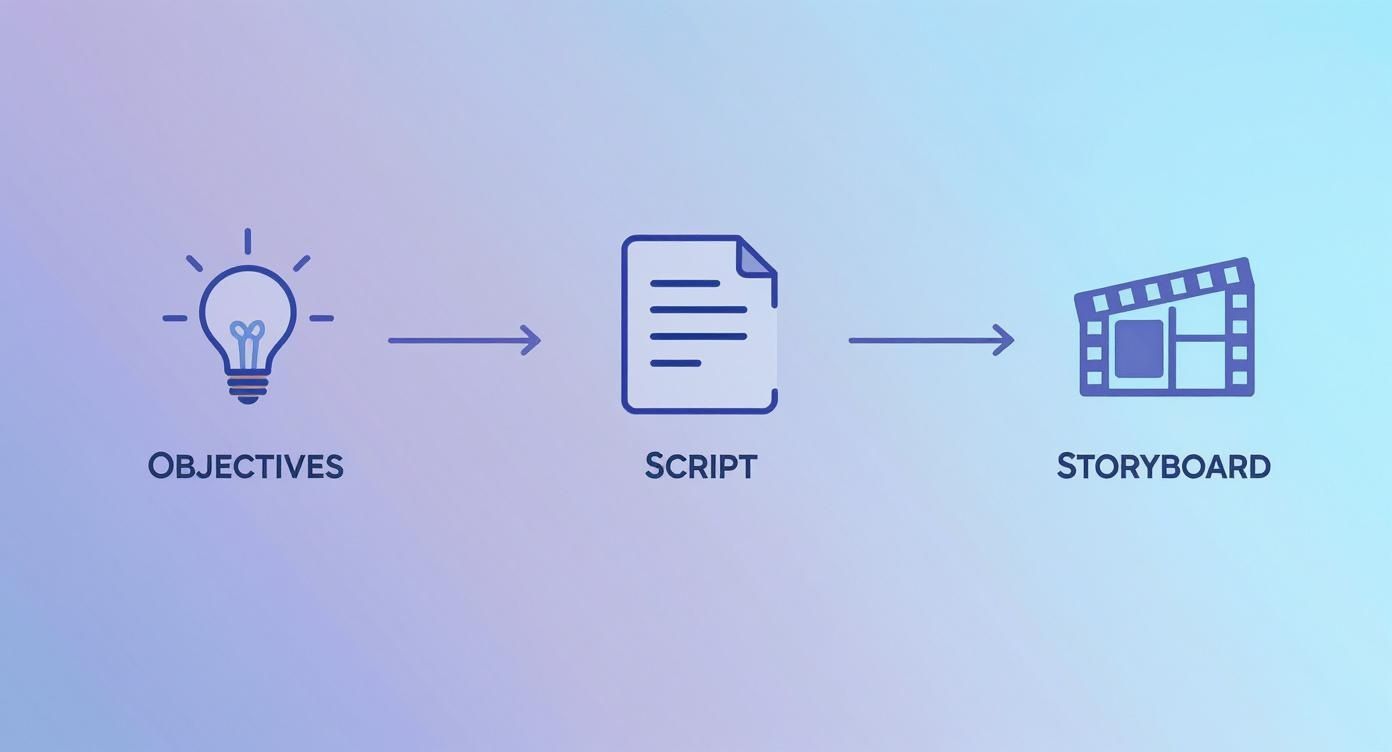 OBJECTIVES

SCRIPT

STORYBOARD