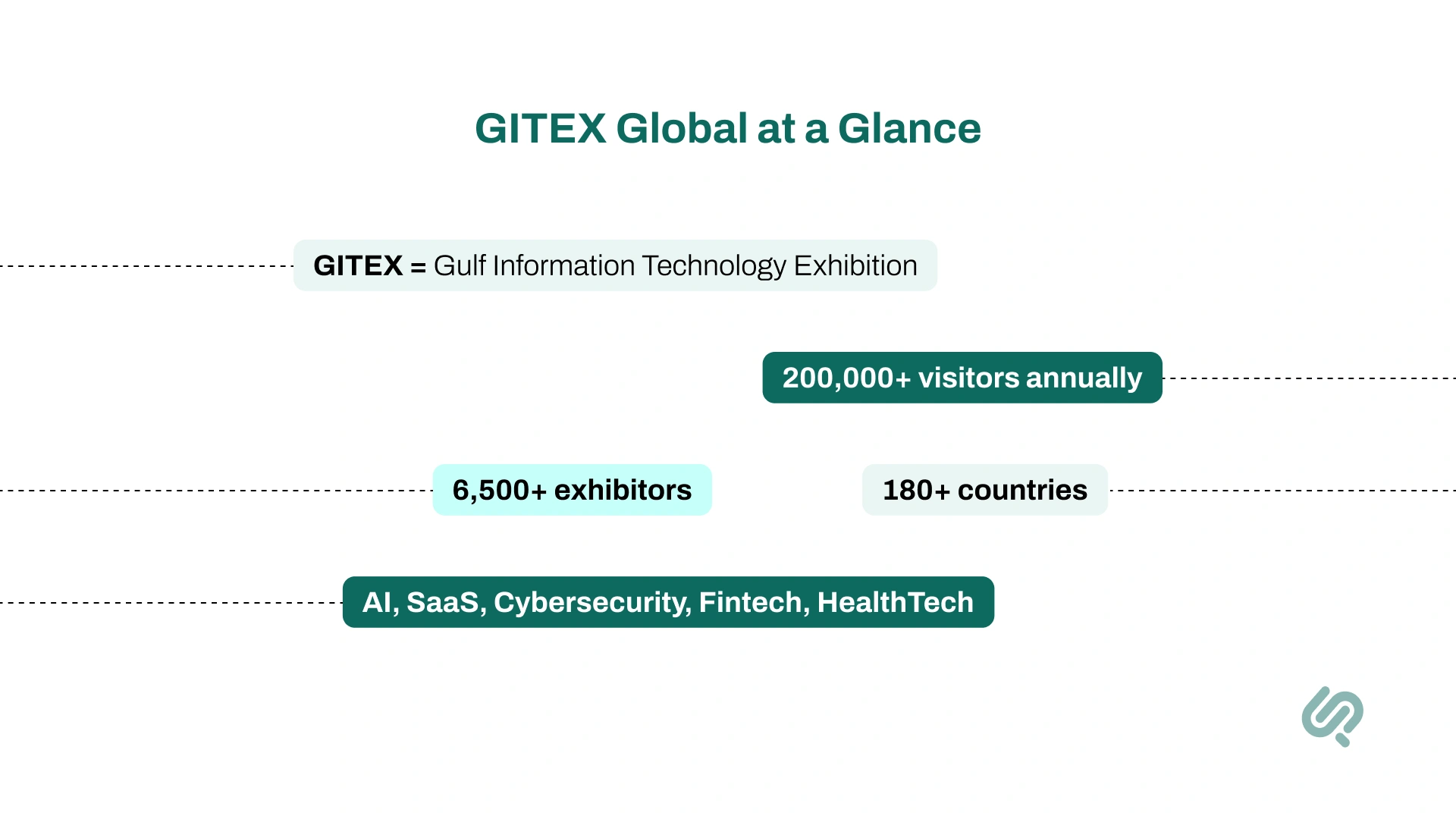 GITEX Global at a Glance

GITEX = Gulf Information Technology Exhibition

200,000+ visitors annually

6,500+ exhibitors

180+ countries

AI, SaaS, Cybersecurity, Fintech, HealthTech