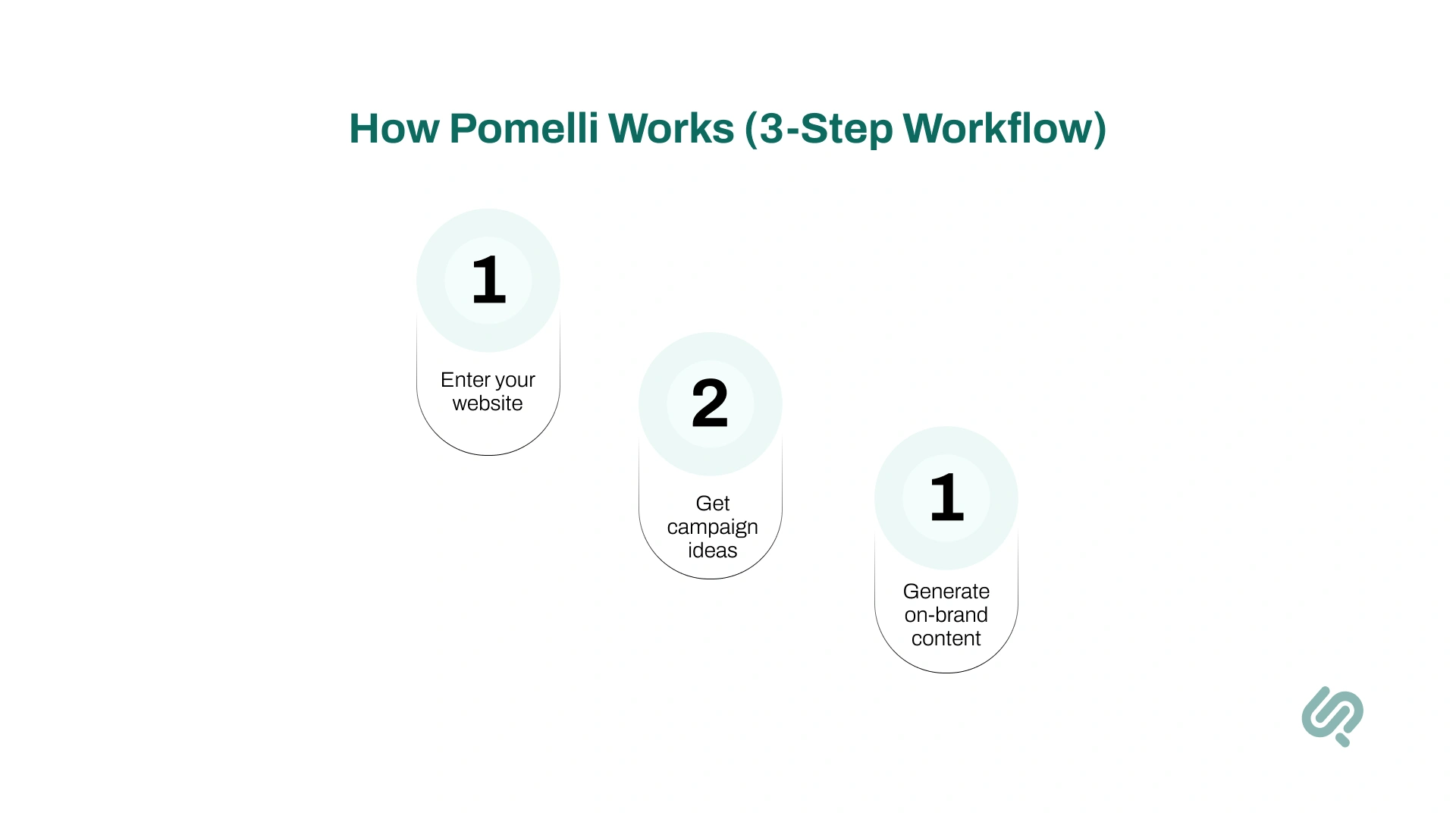 How Pomelli Works (3-Step Workflow)

1

Enter your website

2

Get campaign ideas

1

Generate on-brand content