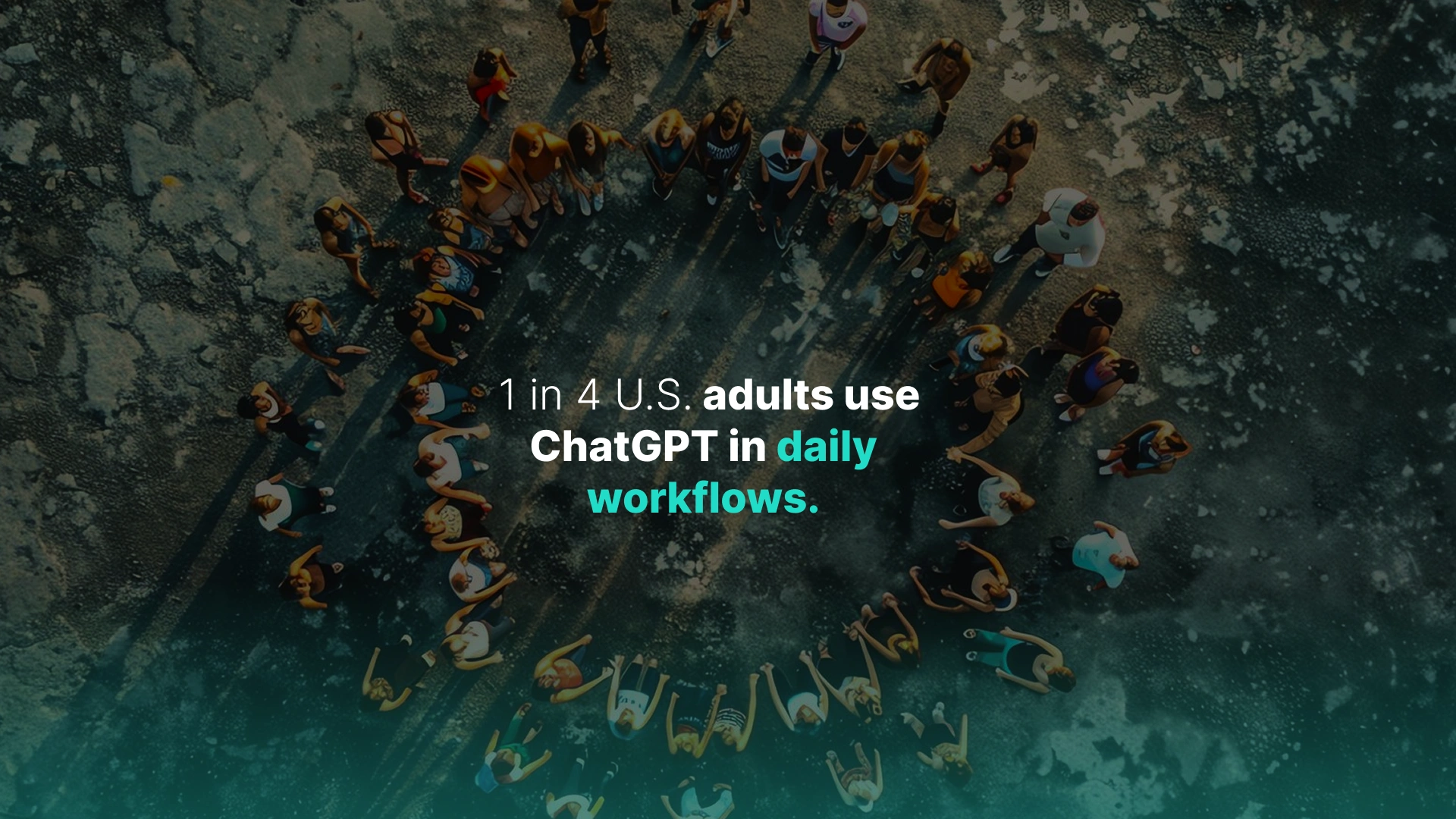 1 in 4 U.S. adults use ChatGPT in daily workflows.