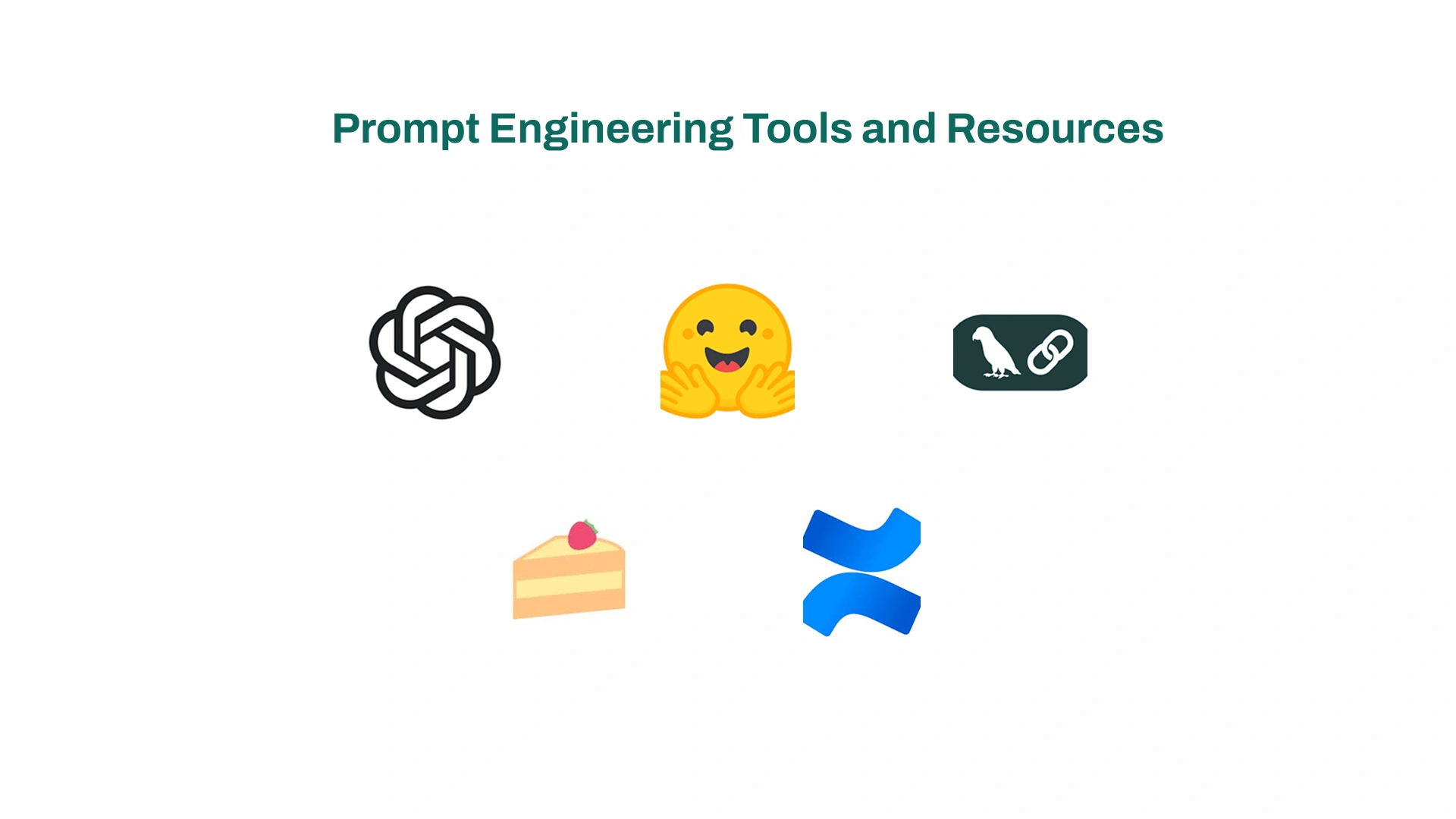 Prompt Engineering Tools and Resources