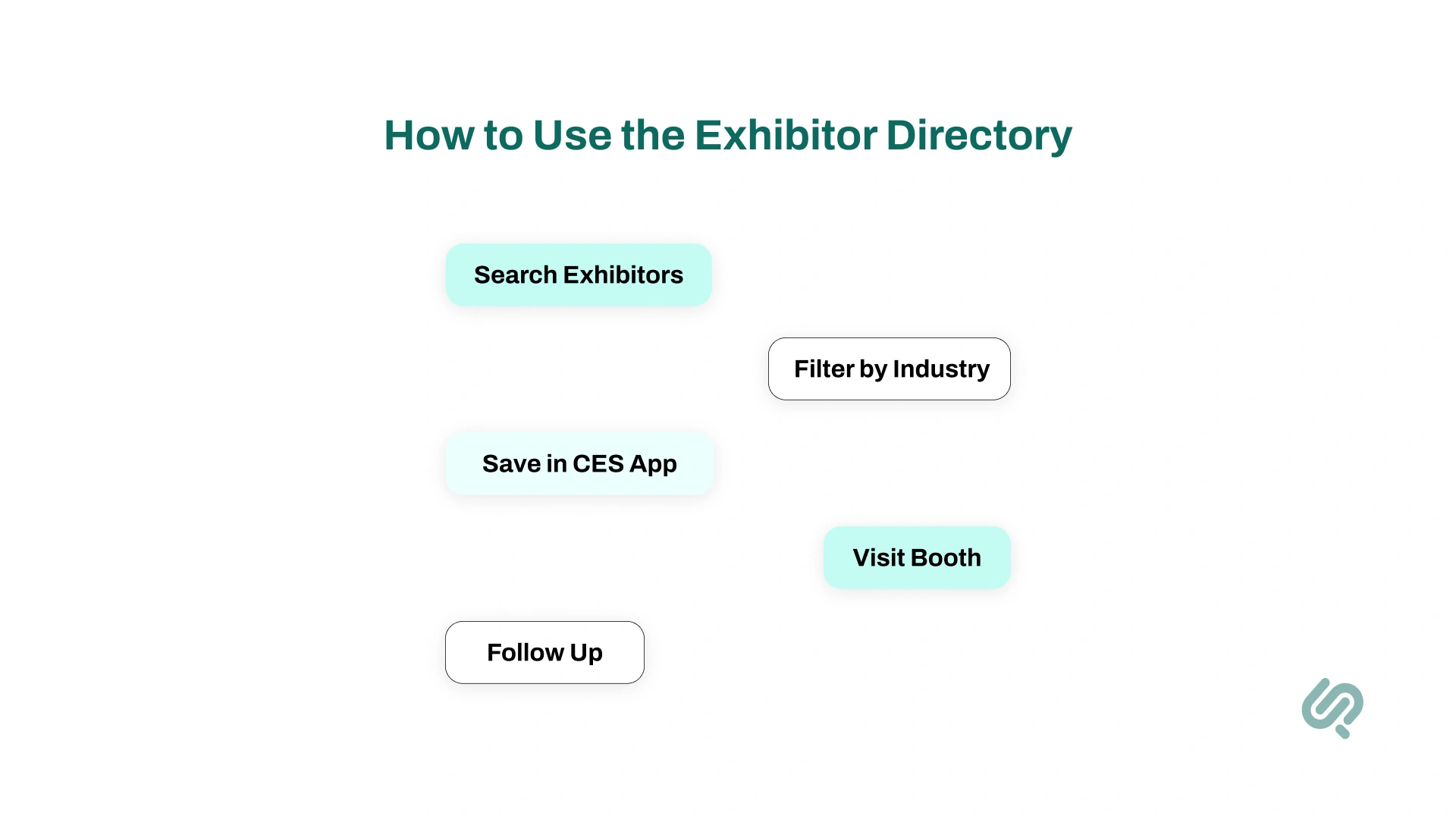 How to Use the Exhibitor Directory

Search Exhibitors

Filter by Industry

Save in CES App

Visit Booth

Follow Up