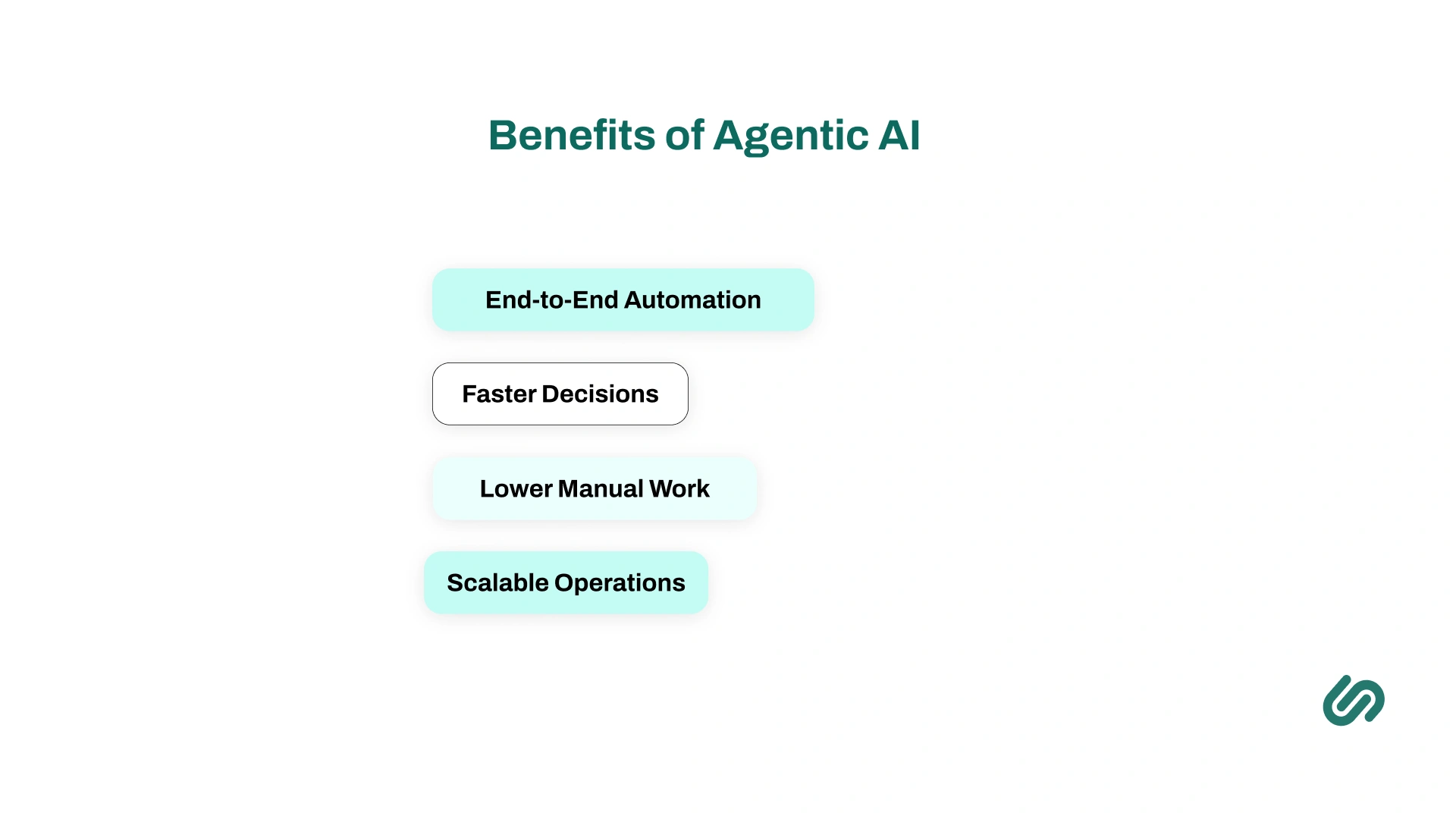 Benefits of Agentic AI

End-to-End Automation

Faster Decisions

Lower Manual Work

Scalable Operations