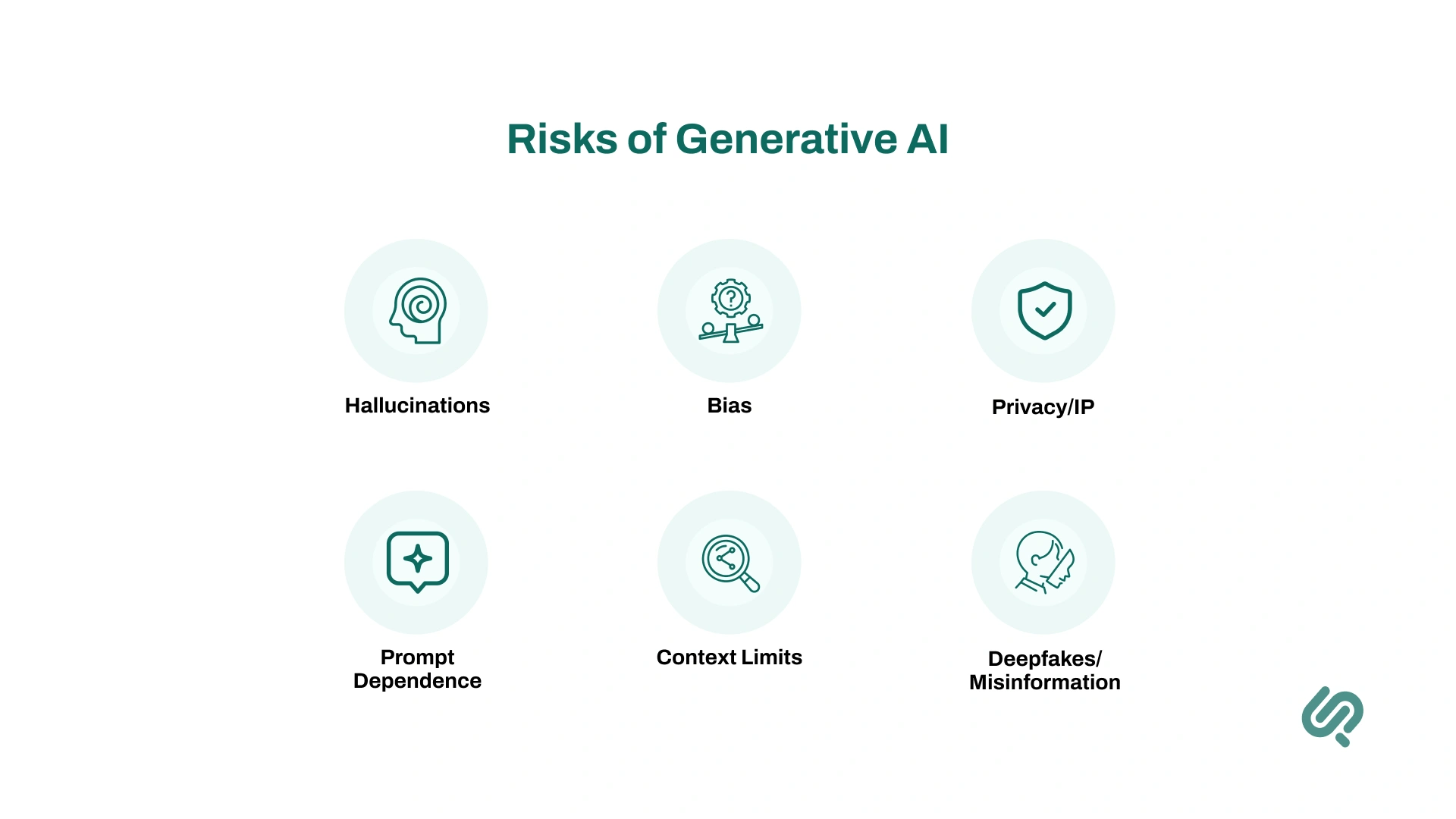 Risks of Generative AI

Hallucinations

Bias

Privacy/IP

Prompt Dependence

Context Limits

Deepfakes/ Misinformation