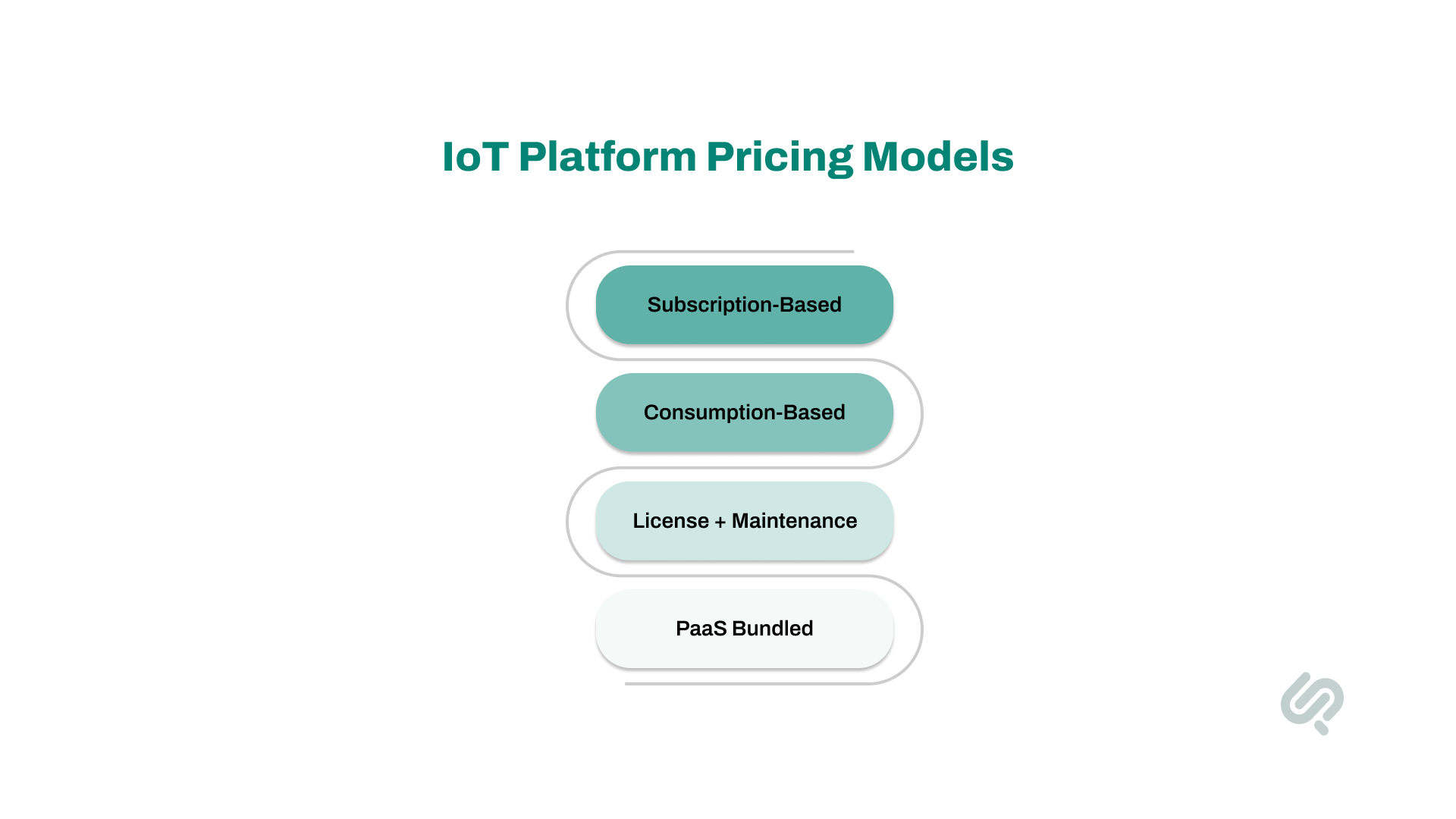 IoT Platform Pricing Models

Subscription-Based

Consumption-Based

License + Maintenance

PaaS Bundled