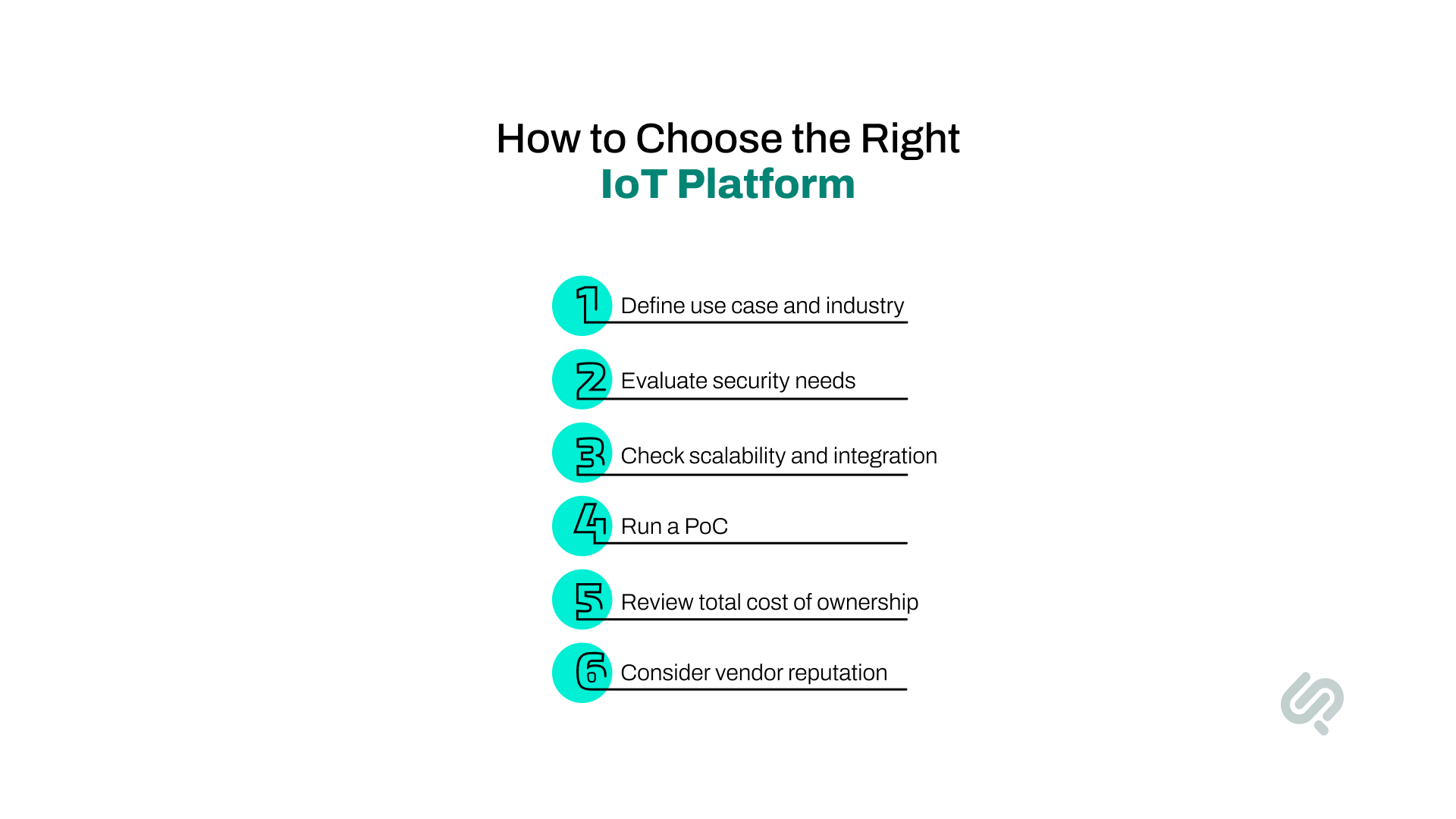 How to Choose the Right
IoT Platform

1 Define use case and industry

2 Evaluate security needs

3 Check scalability and integration

4 Run a PoC

5 Review total cost of ownership

6 Consider vendor reputation