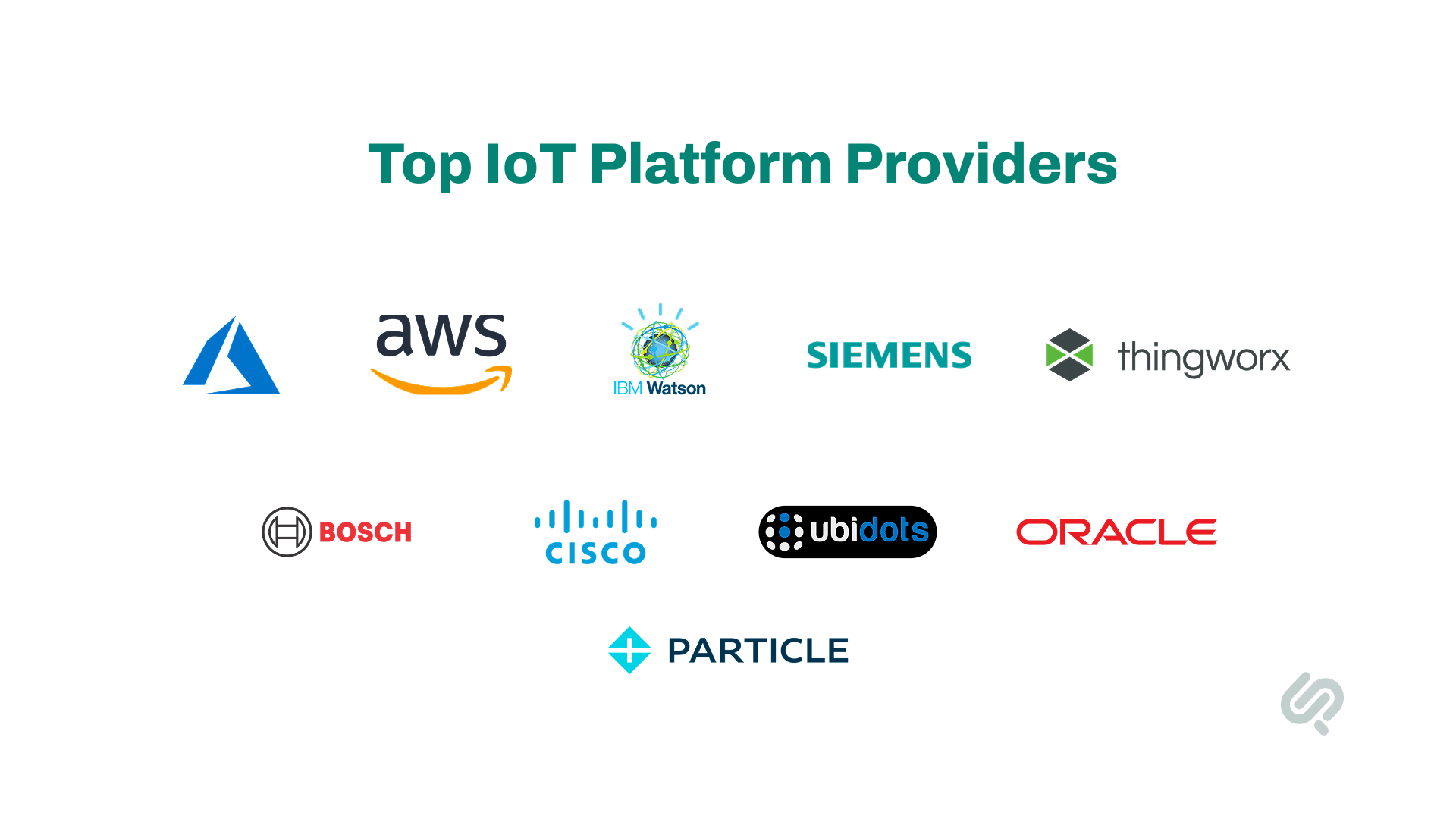 Top IoT Platform Providers

aws

IBM Watson

SIEMENS

thingworx

BOSCH

CISCO

ubidots

ORACLE

PARTICLE