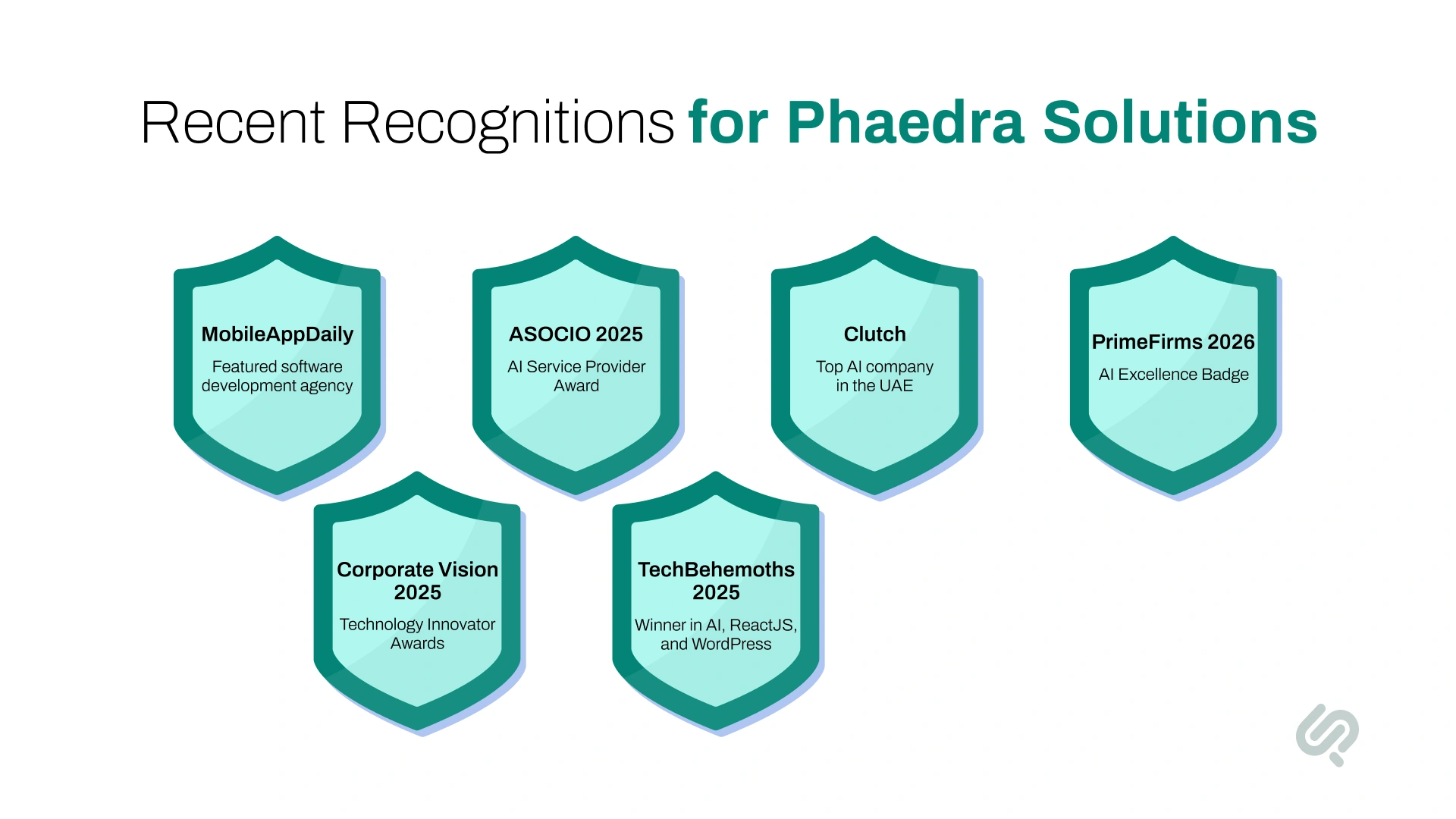 Recent Recognitions for Phaedra Solutions

MobileAppDaily
Featured software development agency

ASOCIO 2025
AI Service Provider Award

Clutch
Top AI company in the UAE

PrimeFirms 2026
AI Excellence Badge

Corporate Vision 2025
Technology Innovator Awards

TechBehemoths 2025
Winner in AI, ReactJS, and WordPress