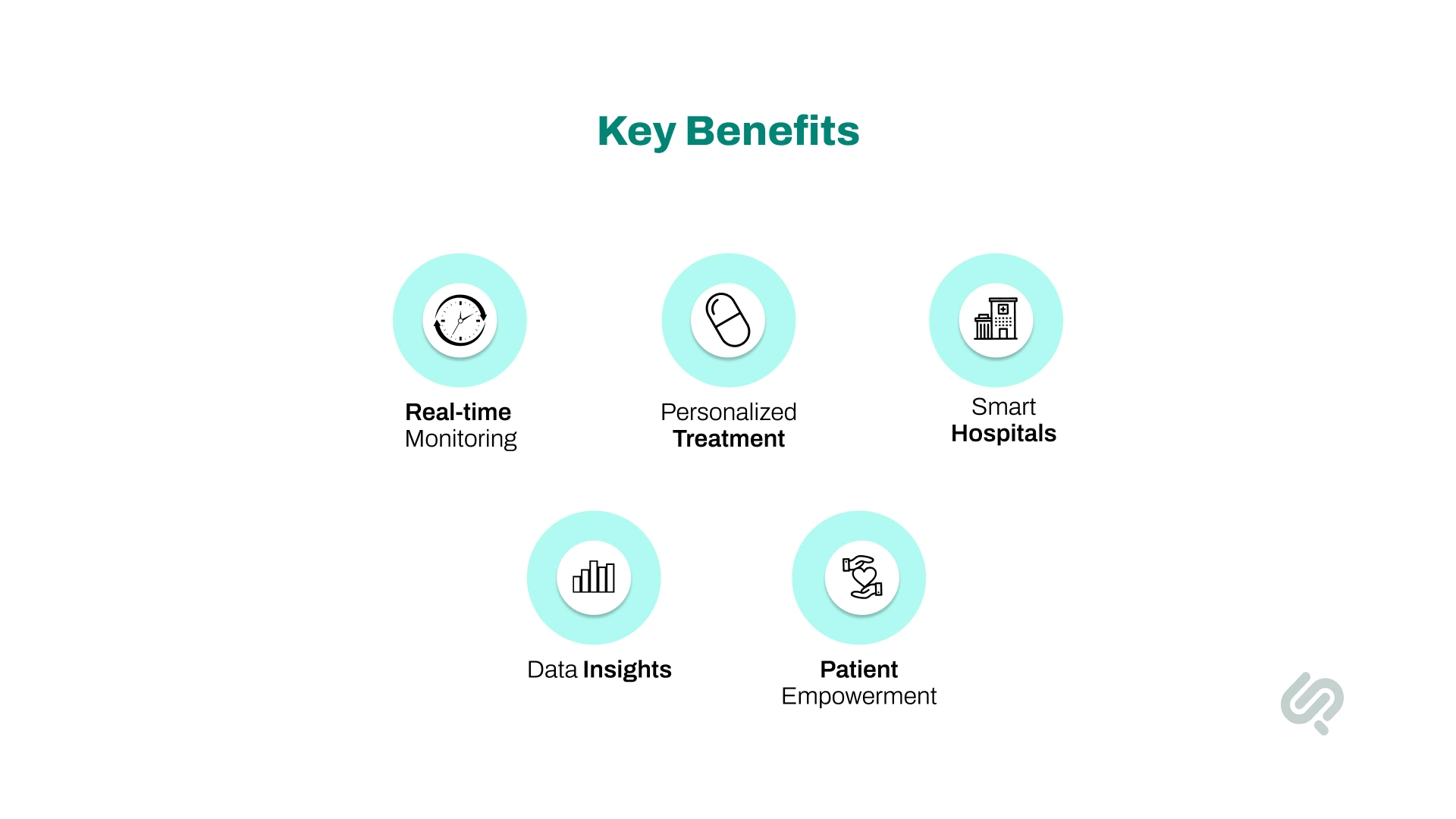 Key Benefits

Real-time Monitoring

Personalized Treatment

Smart Hospitals

Data Insights

Patient Empowerment