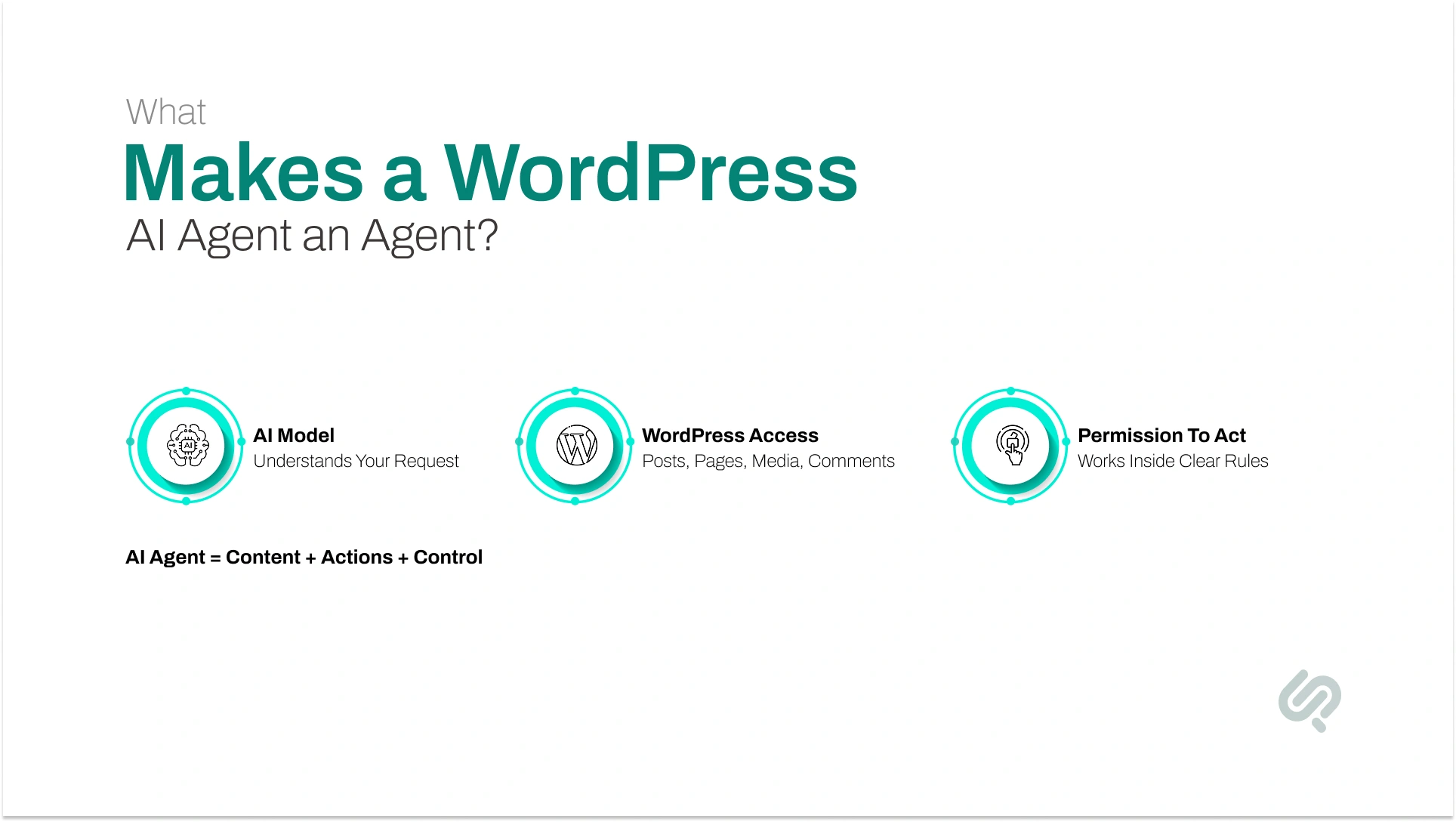 What
Makes a WordPress
AI Agent an Agent?

AI
AI Model
Understands Your Request

WordPress Access
Posts, Pages, Media, Comments

Permission To Act
Works Inside Clear Rules

AI Agent = Content + Actions + Control