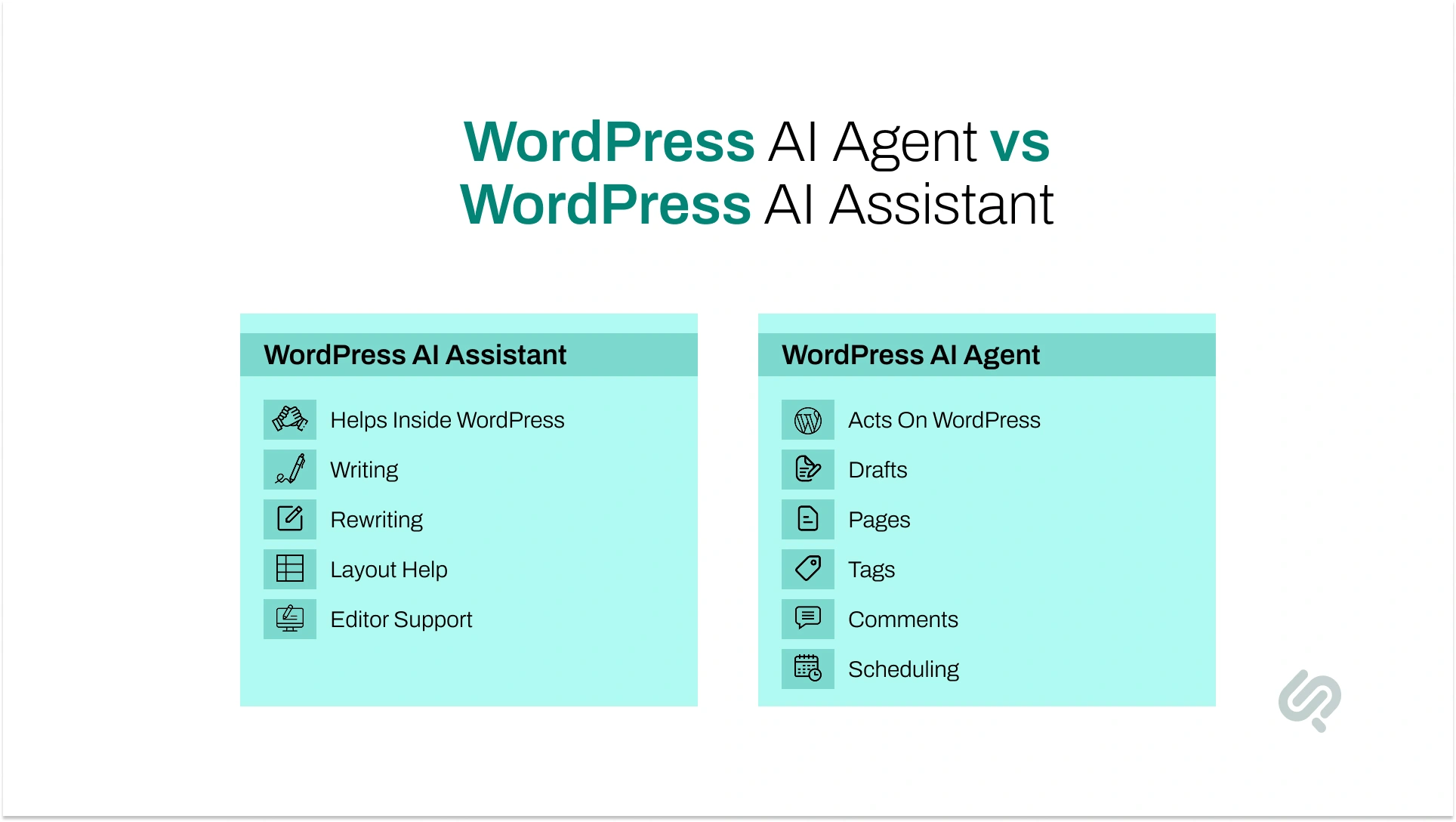 WordPress AI Agent vs WordPress AI Assistant

WordPress AI Assistant

Helps Inside WordPress
Writing
Rewriting
Layout Help
Editor Support

WordPress AI Agent

Acts On WordPress
Drafts
Pages
Tags
Comments
Scheduling