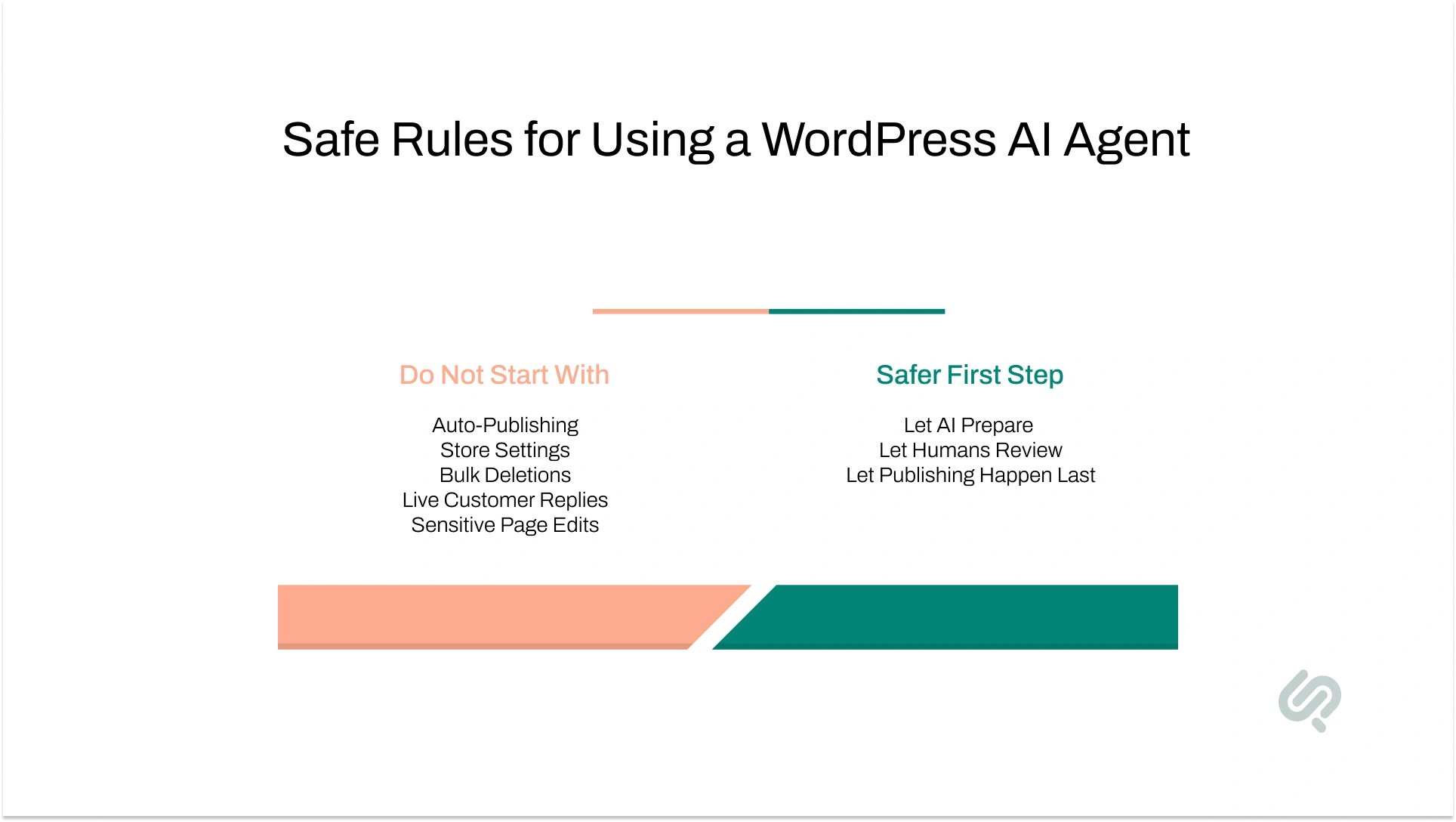 Safe Rules for Using a WordPress AI Agent

Do Not Start With

Auto-Publishing
Store Settings
Bulk Deletions
Live Customer Replies
Sensitive Page Edits

Safer First Step

Let AI Prepare
Let Humans Review
Let Publishing Happen Last