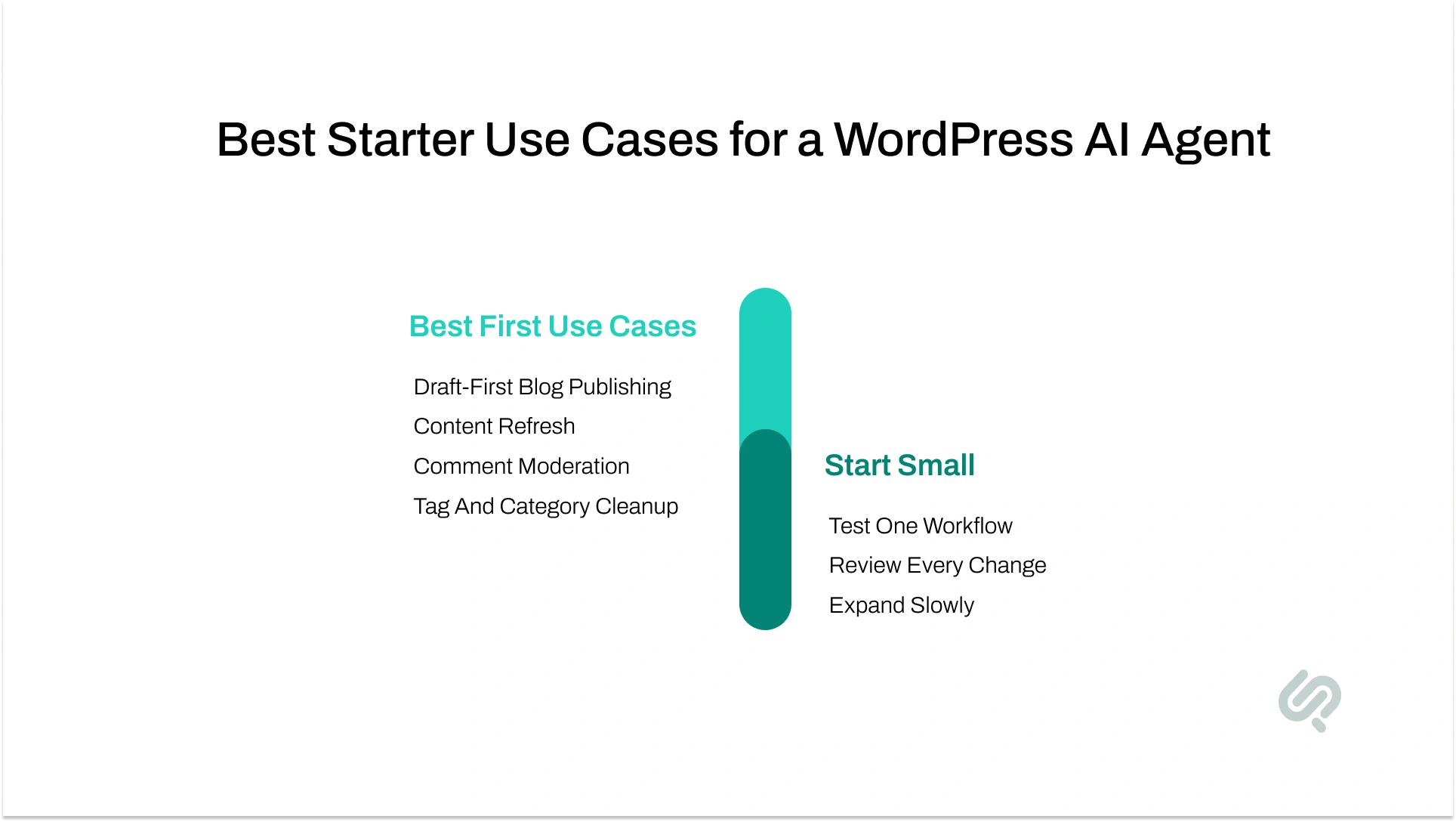 Best Starter Use Cases for a WordPress AI Agent

Best First Use Cases

Draft-First Blog Publishing
Content Refresh
Comment Moderation
Tag And Category Cleanup

Start Small

Test One Workflow
Review Every Change
Expand Slowly