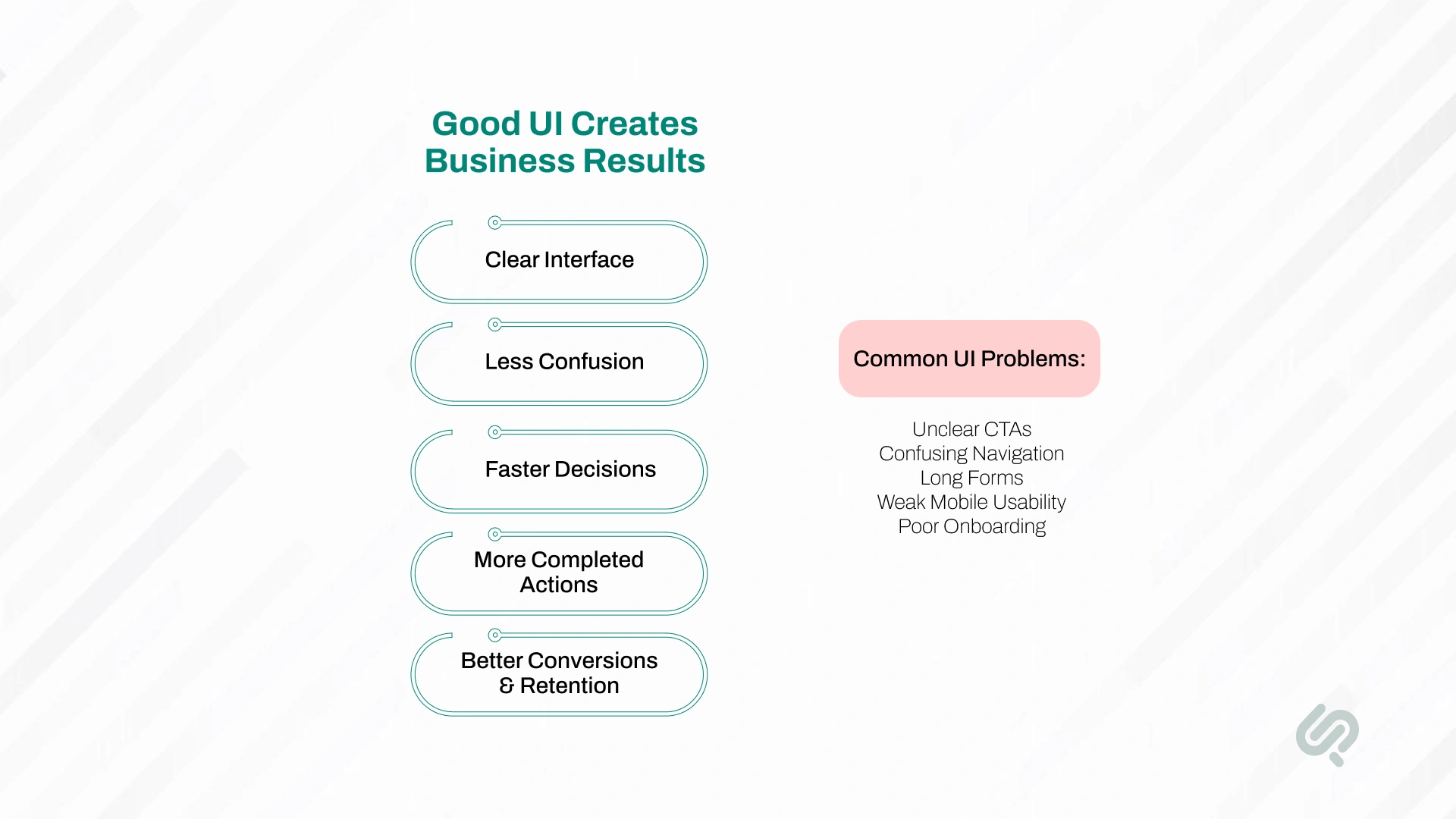 Good UI Creates Business Results

Clear Interface

Less Confusion

Faster Decisions

More Completed Actions

Better Conversions & Retention

Common UI Problems:

Unclear CTAs
Confusing Navigation
Long Forms
Weak Mobile Usability
Poor Onboarding