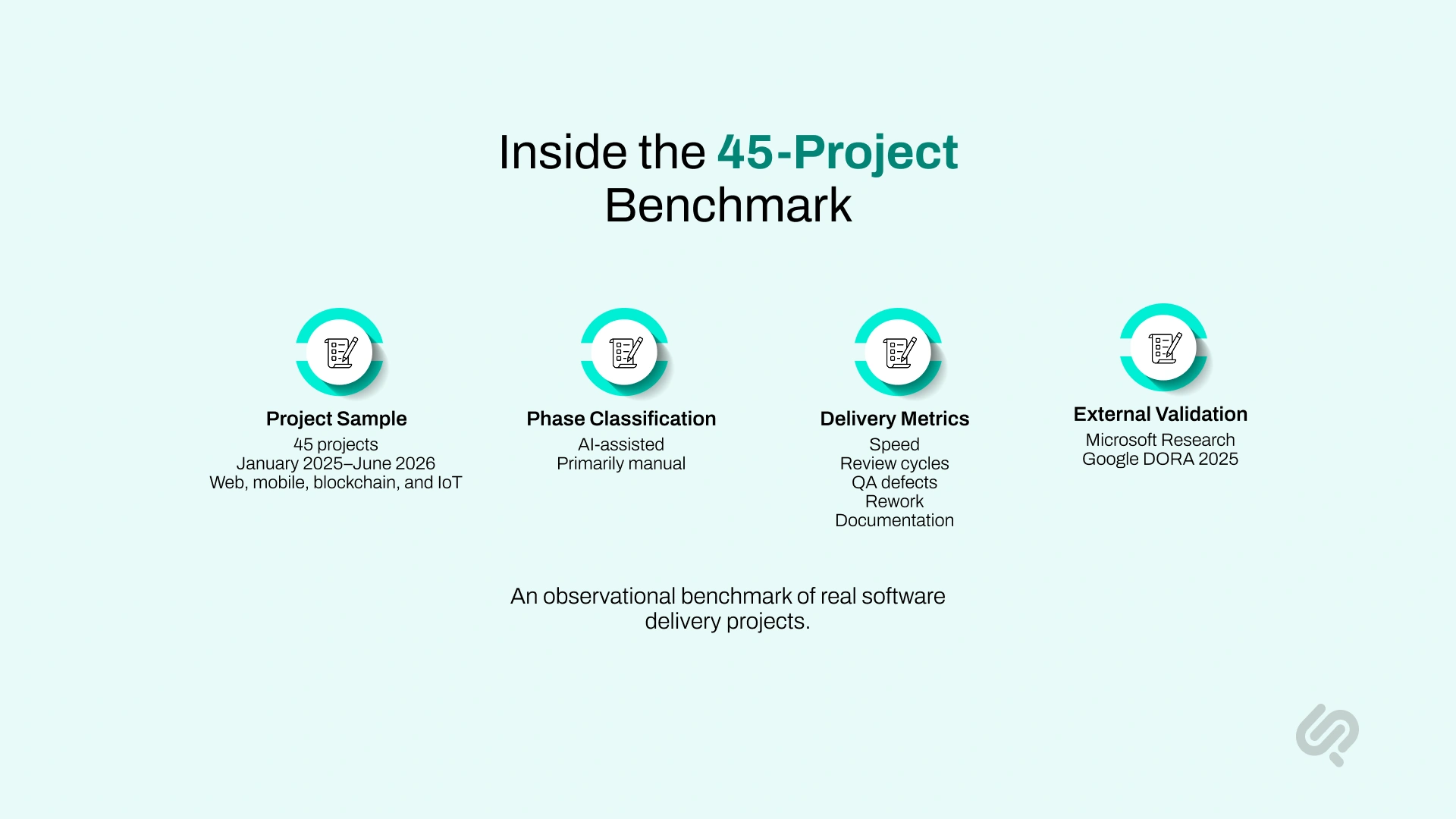 Inside the 45-Project Benchmark

Project Sample
45 projects
January 2025–June 2026
Web, mobile, blockchain, and IoT

Phase Classification
AI-assisted
Primarily manual

Delivery Metrics
Speed
Review cycles
QA defects
Rework
Documentation

External Validation
Microsoft Research
Google DORA 2025

An observational benchmark of real software delivery projects.