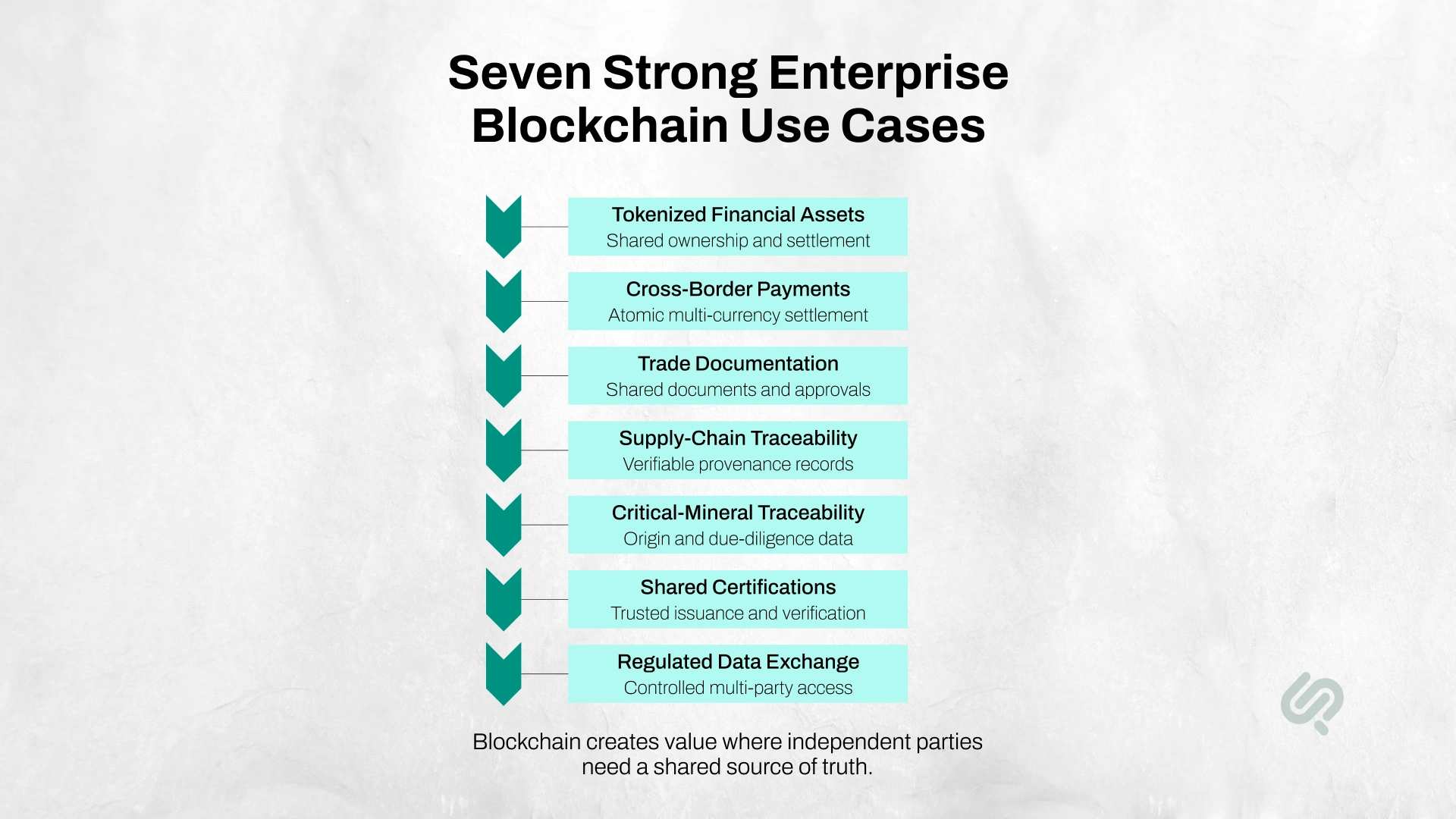 Seven Strong Enterprise Blockchain Use Cases

Tokenized Financial Assets
Shared ownership and settlement

Cross-Border Payments
Atomic multi-currency settlement

Trade Documentation
Shared documents and approvals

Supply-Chain Traceability
Verifiable provenance records

Critical-Mineral Traceability
Origin and due-diligence data

Shared Certifications
Trusted issuance and verification

Regulated Data Exchange
Controlled multi-party access

Blockchain creates value where independent parties need a shared source of truth.