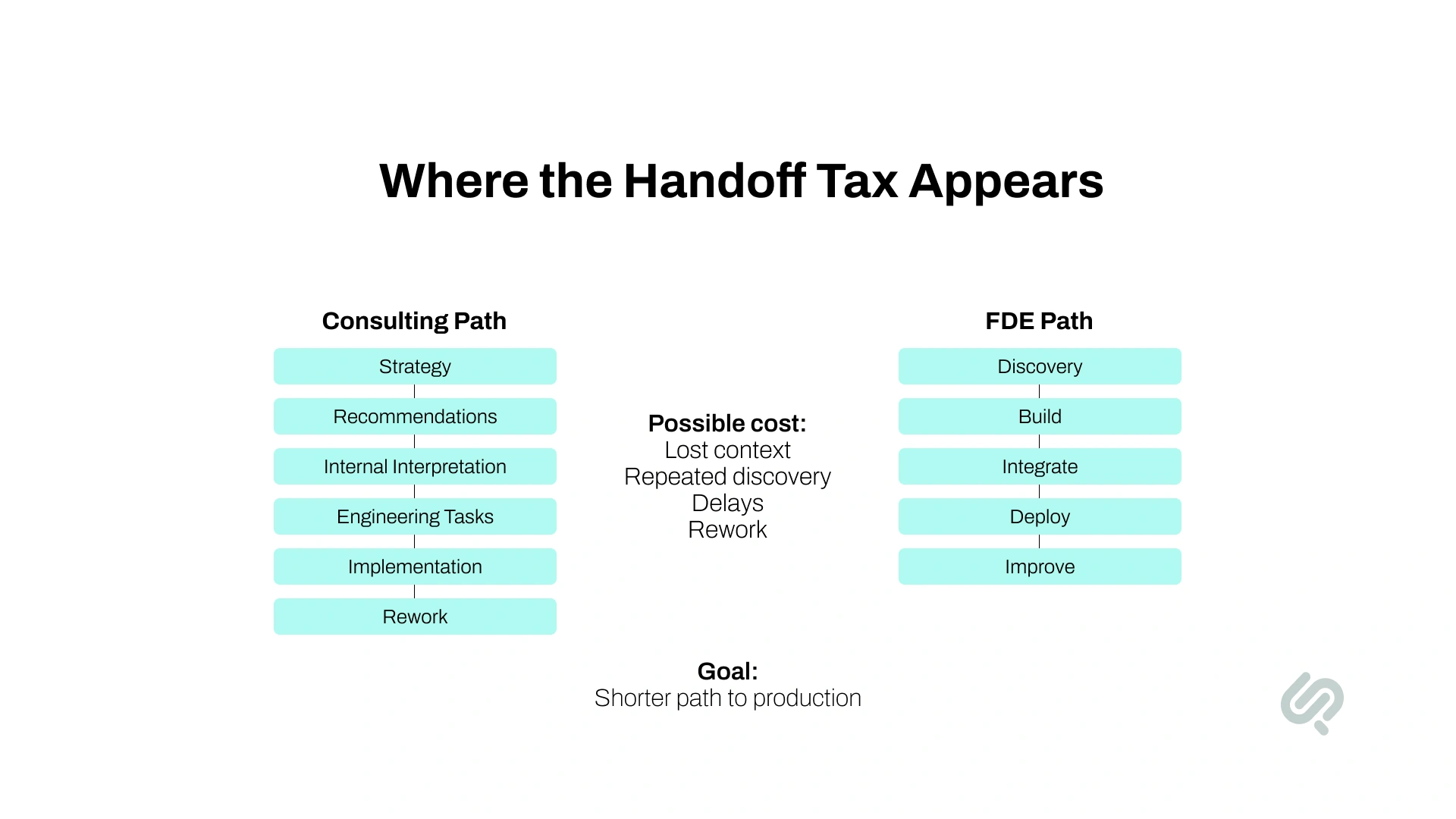 Where the Handoff Tax Appears

Consulting Path

Strategy

Recommendations

Internal Interpretation

Engineering Tasks

Implementation

Rework

Possible cost:
Lost context
Repeated discovery
Delays
Rework

FDE Path

Discovery

Build

Integrate

Deploy

Improve

Goal:
Shorter path to production