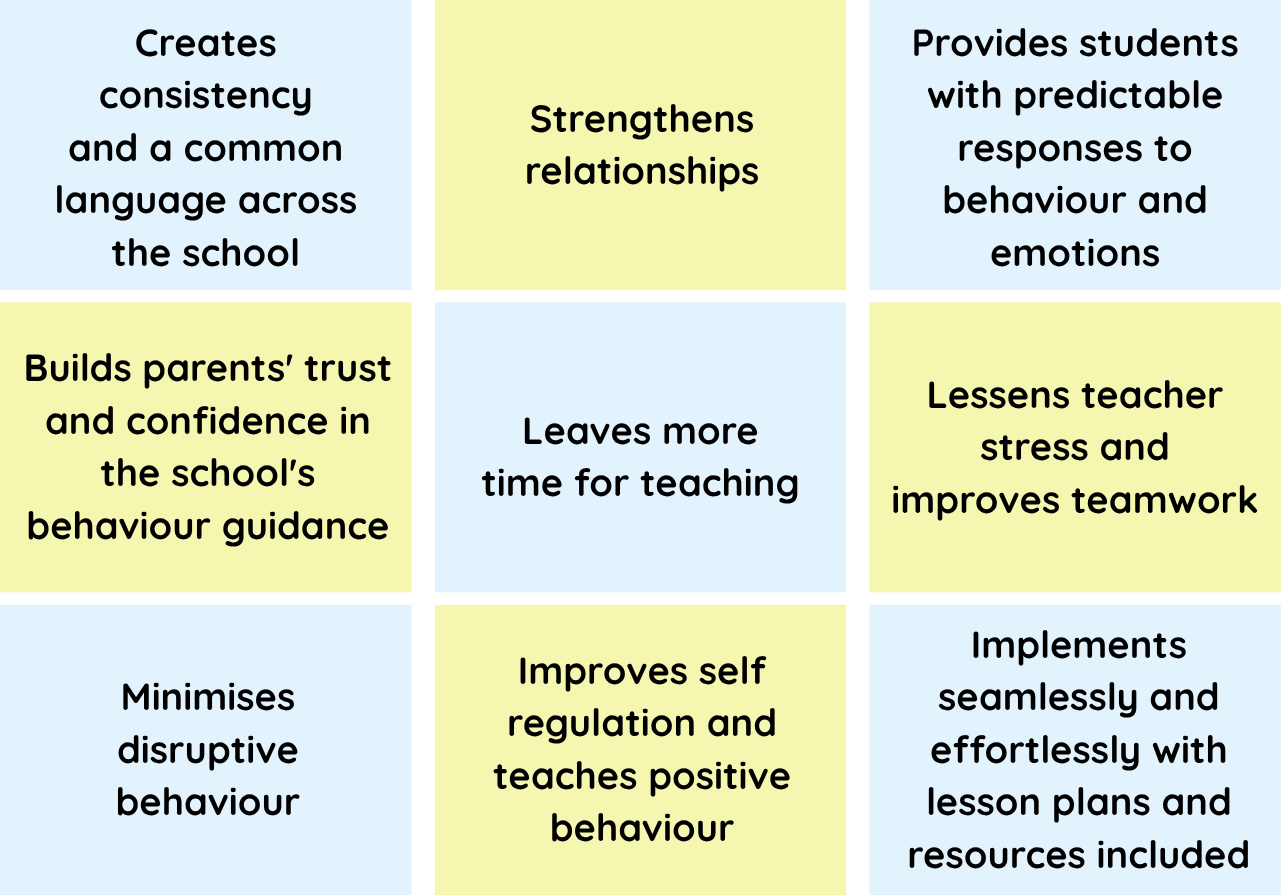 Creates consistency and a common language across the school

Strengthens relationships

Provides students with predictable responses to behaviour and emotions

Builds parents' trust and confidence in the school's behaviour guidance

Leaves more time for teaching

Lessens teacher stress and improves teamwork

Minimises disruptive behaviour

Improves self regulation and teaches positive behaviour

Implements seamlessly and effortlessly with lesson plans and resources included