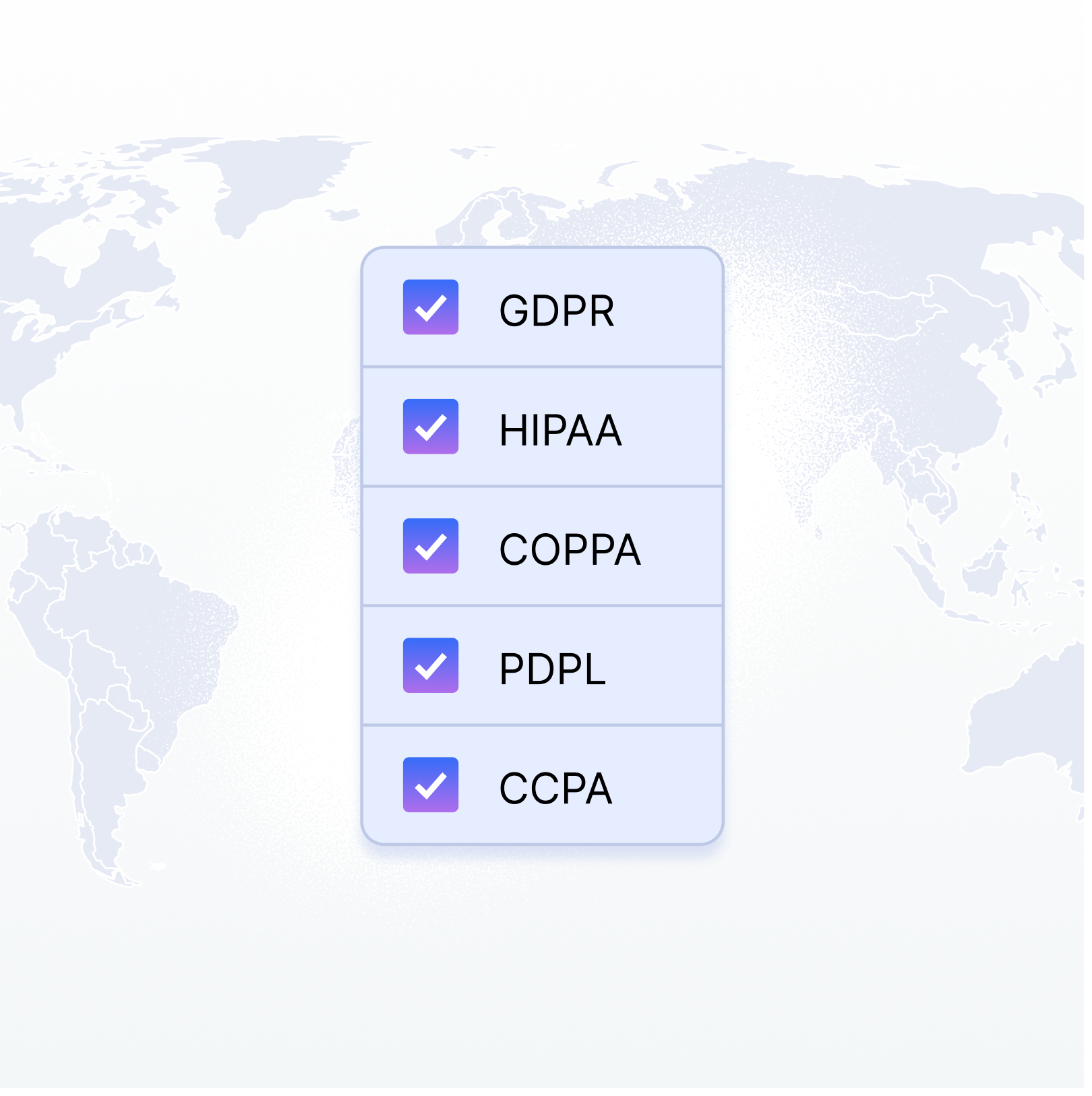 ☑ GDPR

☑ HIPAA

☑ COPPA

☑ PDPL

☑ CCPA