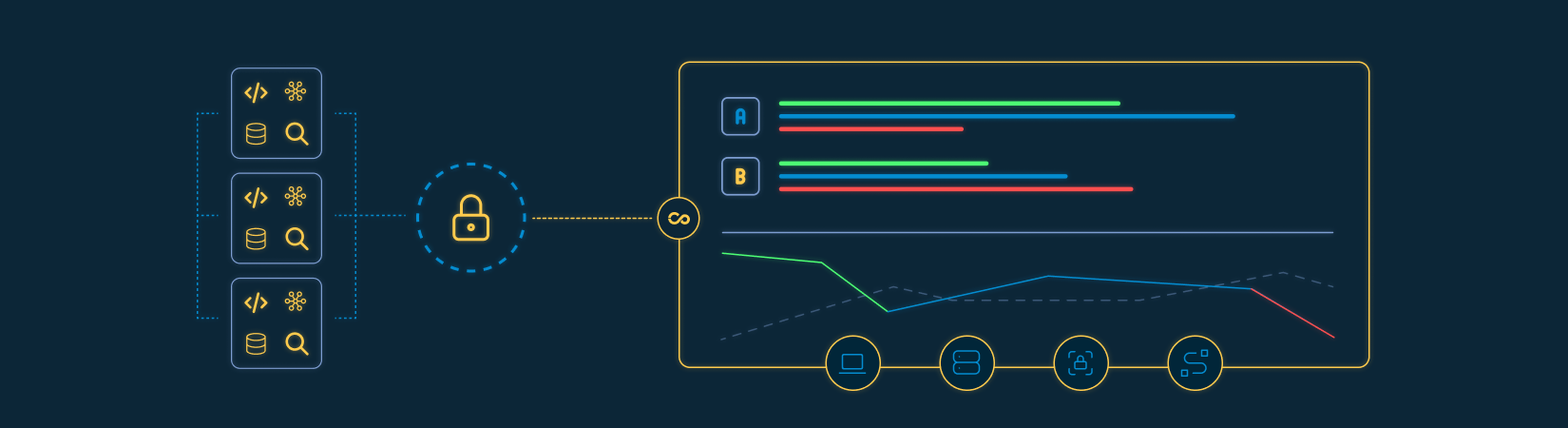 A

B