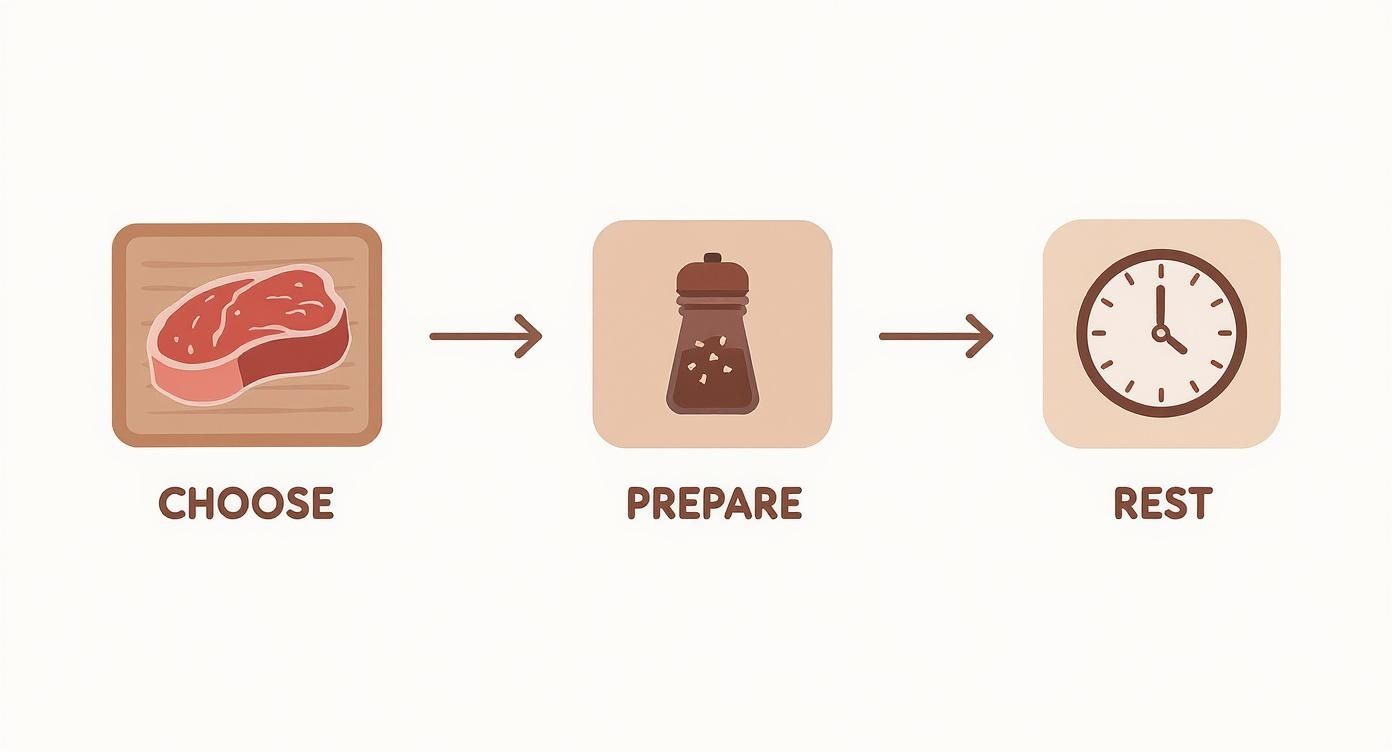 CHOOSE

PREPARE

REST