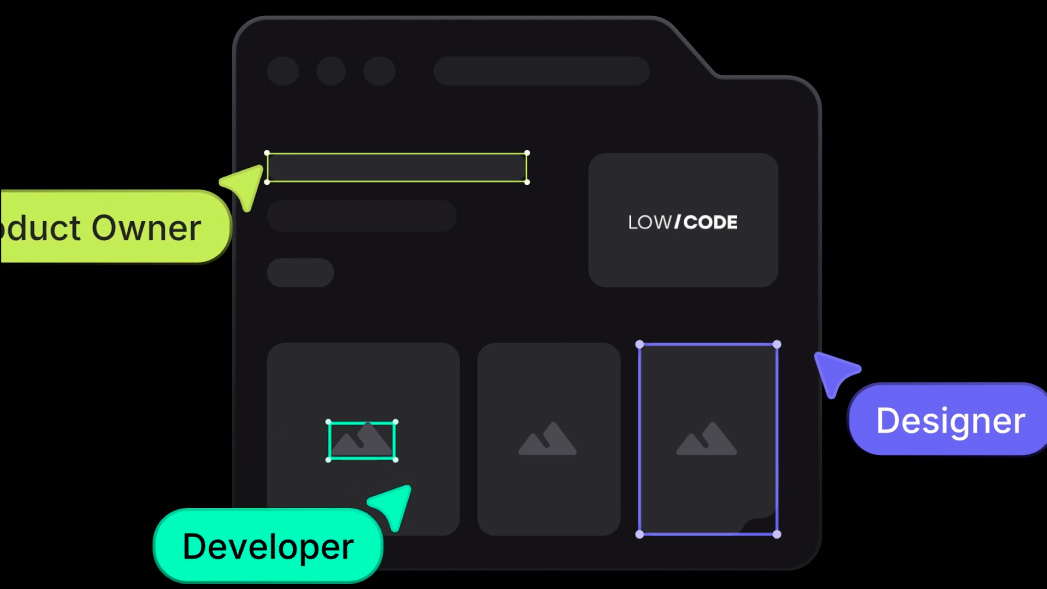 oduct Owner

LOW/CODE

Designer

Developer