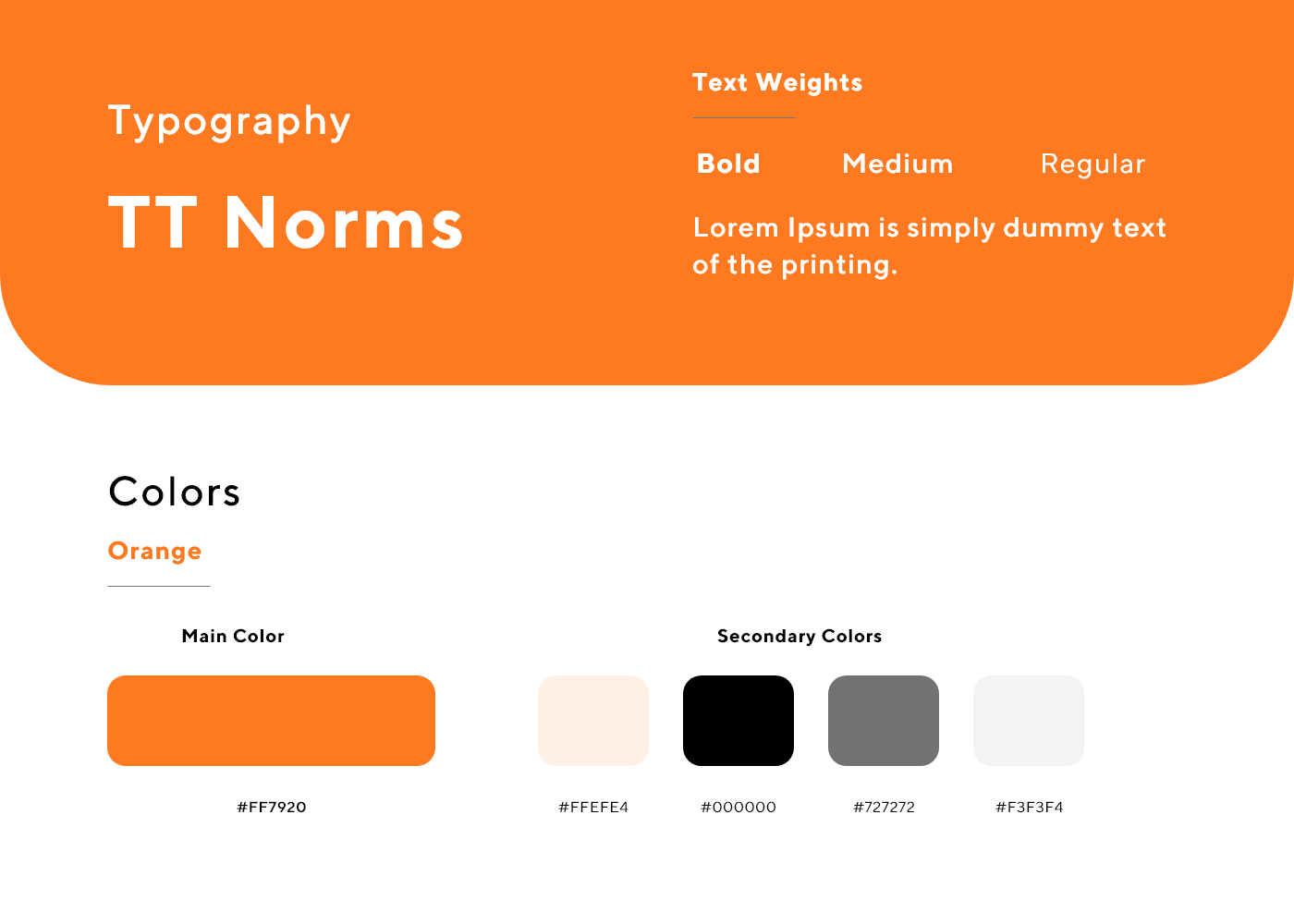 Typography

TT Norms

Text Weights

Bold Medium Regular

Lorem Ipsum is simply dummy text of the printing.

Colors

Orange

Main Color

#FF7920

Secondary Colors

#FFEFE4 #000000 #727272 #F3F3F4