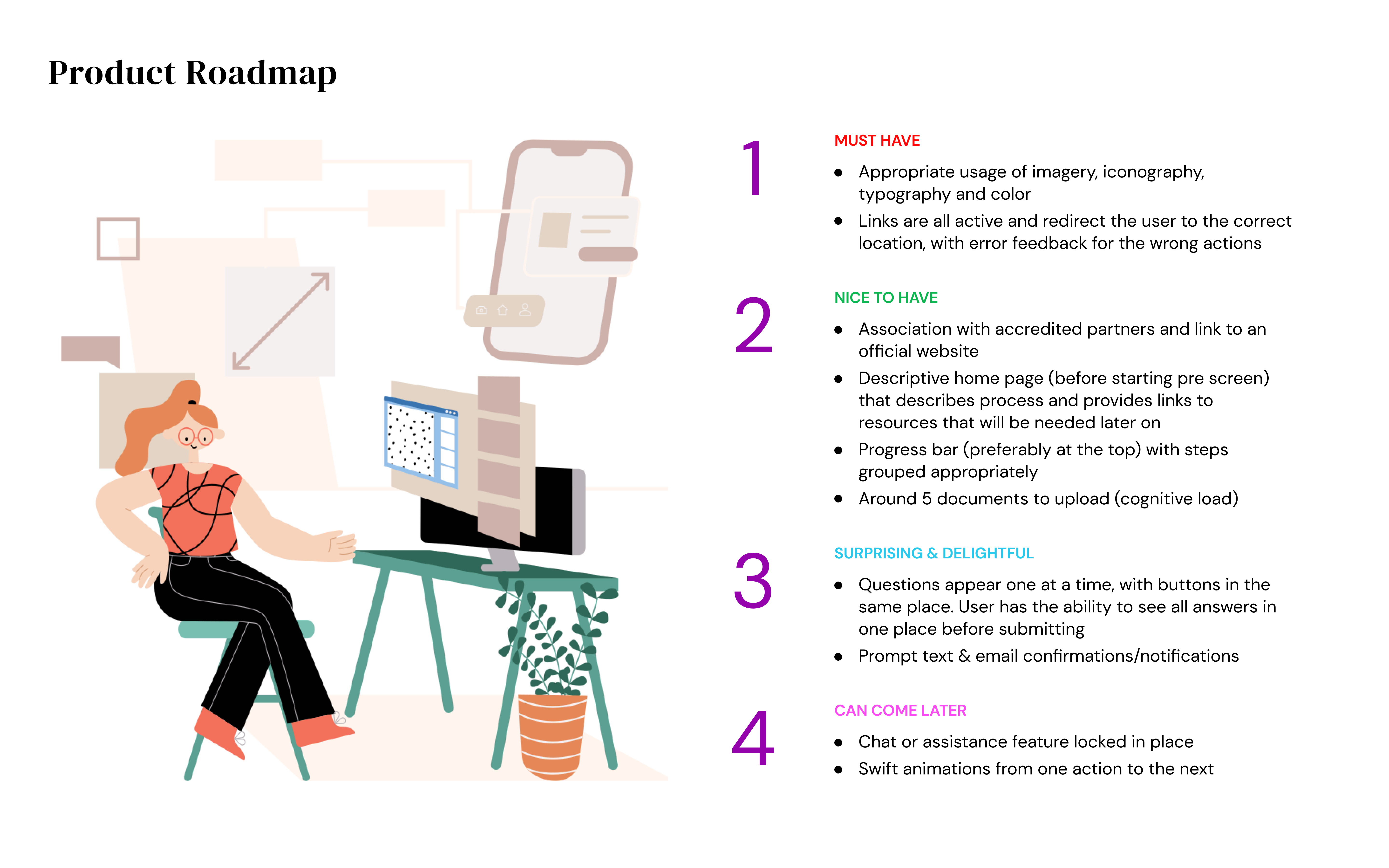 Product Roadmap

1

MUST HAVE

- Appropriate usage of imagery, iconography, typography and color
- Links are all active and redirect the user to the correct location, with error feedback for the wrong actions

2

NICE TO HAVE

- Association with accredited partners and link to an official website
- Descriptive home page (before starting pre screen) that describes process and provides links to resources that will be needed later on
- Progress bar (preferably at the top) with steps grouped appropriately
- Around 5 documents to upload (cognitive load)

3

SURPRISING & DELIGHTFUL

- Questions appear one at a time, with buttons in the same place. User has the ability to see all answers in one place before submitting
- Prompt text & email confirmations/notifications

4

CAN COME LATER

- Chat or assistance feature locked in place
- Swift animations from one action to the next