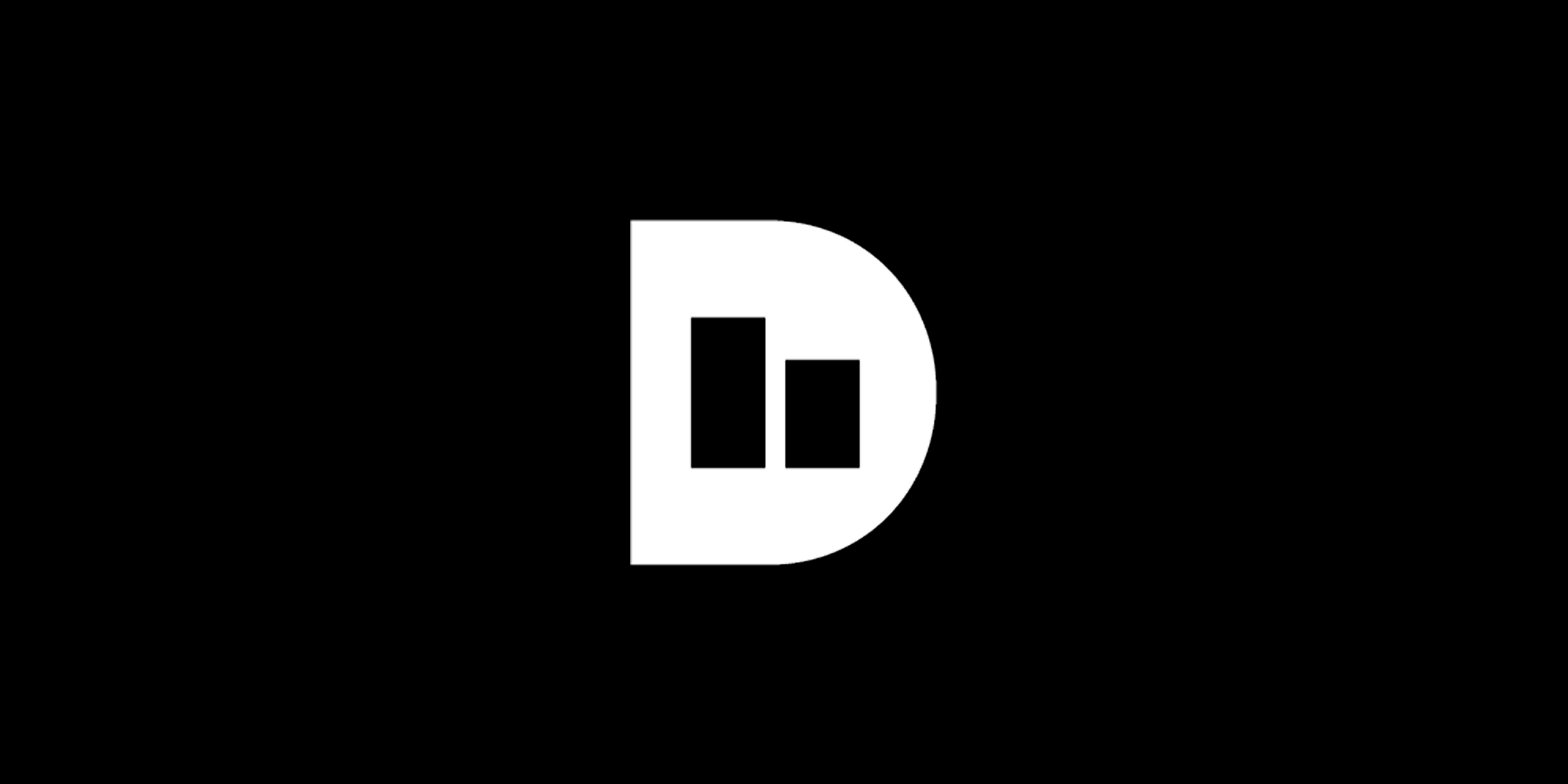 D