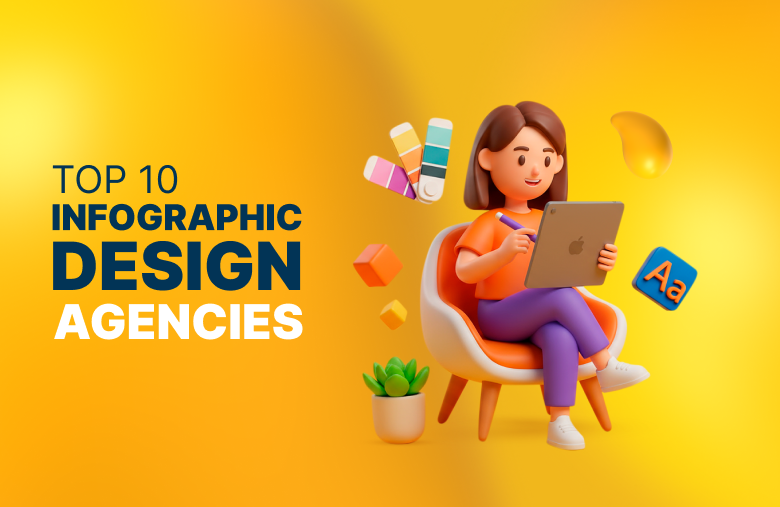 TOP 10
INFOGRAPHIC
DESIGN
AGENCIES

Aa