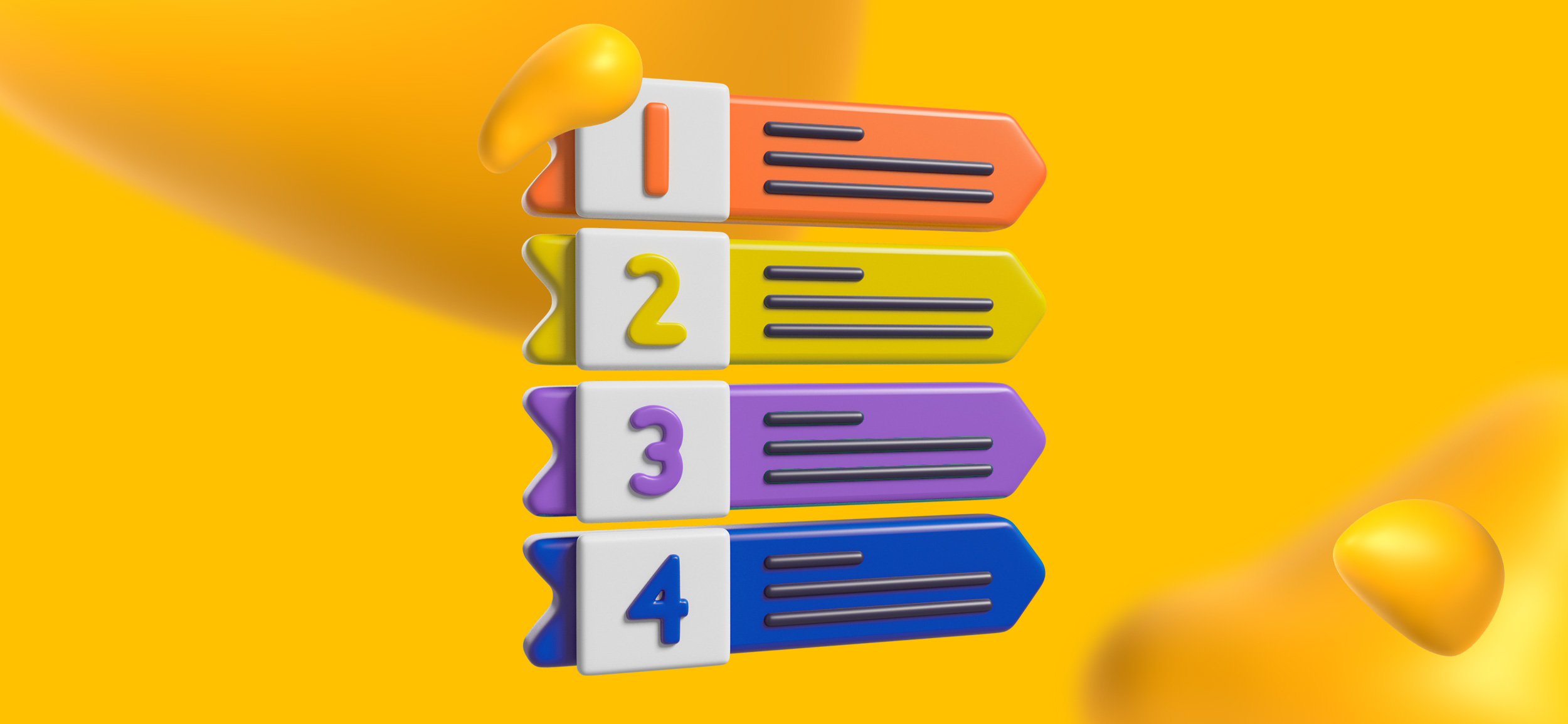 1
2
3
4