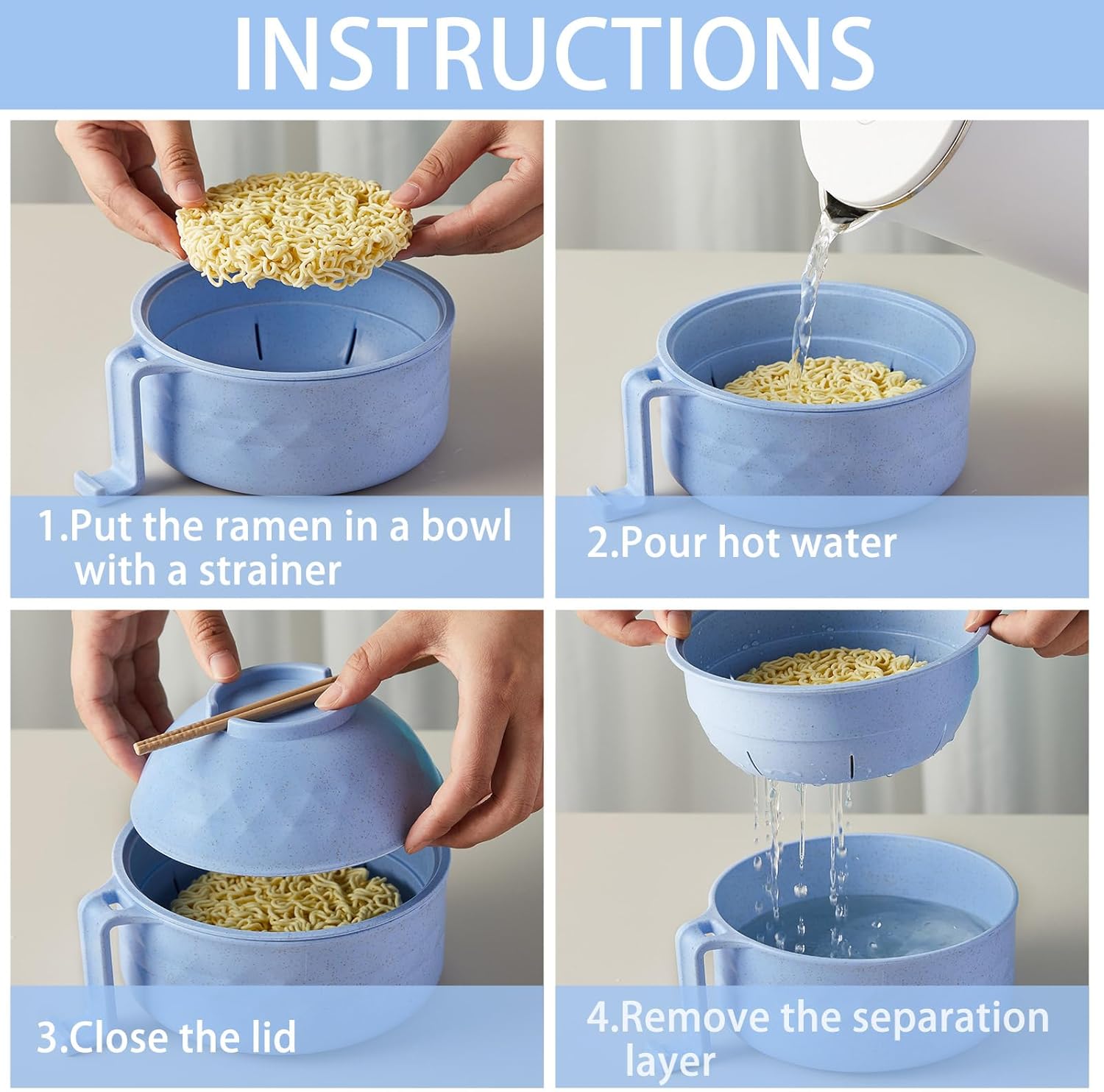 INSTRUCTIONS

1.Put the ramen in a bowl with a strainer

2.Pour hot water

3.Close the lid

4.Remove the separation layer