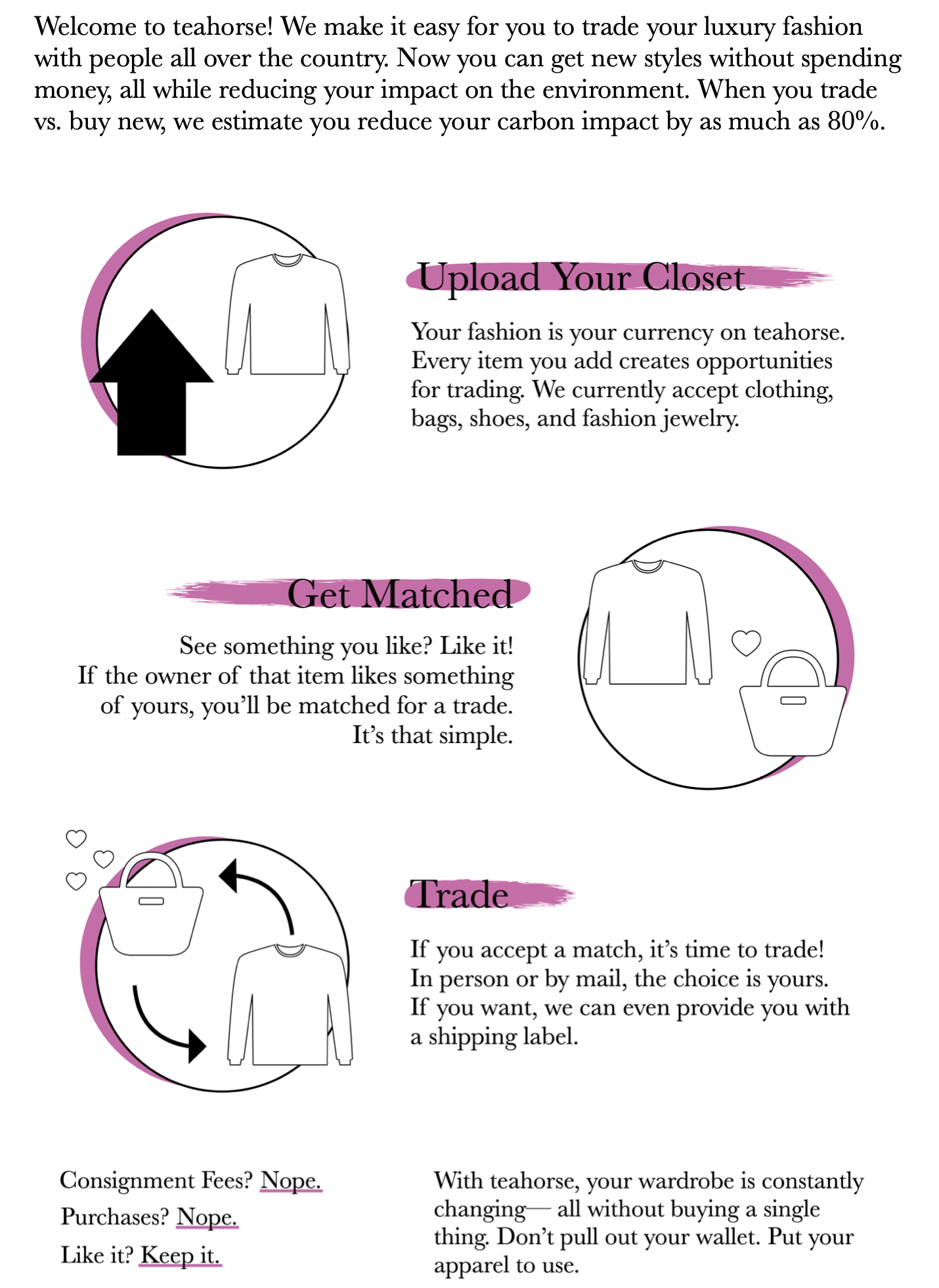 Welcome to teahorse! We make it easy for you to trade your luxury fashion with people all over the country. Now you can get new styles without spending money, all while reducing your impact on the environment. When you trade vs. buy new, we estimate you reduce your carbon impact by as much as 80%.

Upload Your Closet

Your fashion is your currency on teahorse. Every item you add creates opportunities for trading. We currently accept clothing, bags, shoes, and fashion jewelry.

Get Matched

See something you like? Like it! If the owner of that item likes something of yours, you'll be matched for a trade. It's that simple.

Trade

If you accept a match, it's time to trade! In person or by mail, the choice is yours. If you want, we can even provide you with a shipping label.

Consignment Fees? Nope.
Purchases? Nope.
Like it? Keep it.

With teahorse, your wardrobe is constantly changing— all without buying a single thing. Don't pull out your wallet. Put your apparel to use.