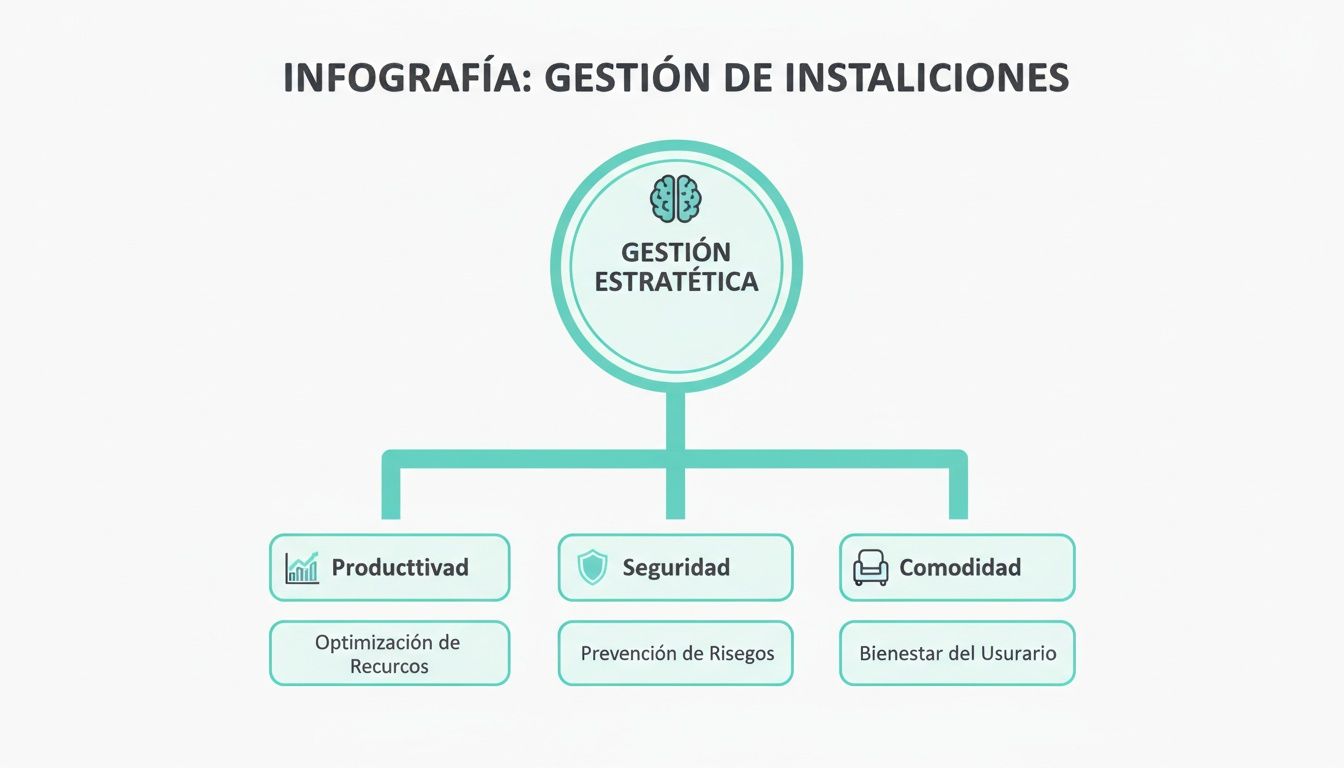 INFOGRAFÍA: GESTIÓN DE INSTALICIONES

GESTIÓN ESTRATÉTICA

Producttivad

Optimización de Recurcos

Seguridad

Prevención de Risegos

Comodidad

Bienestar del Usurario