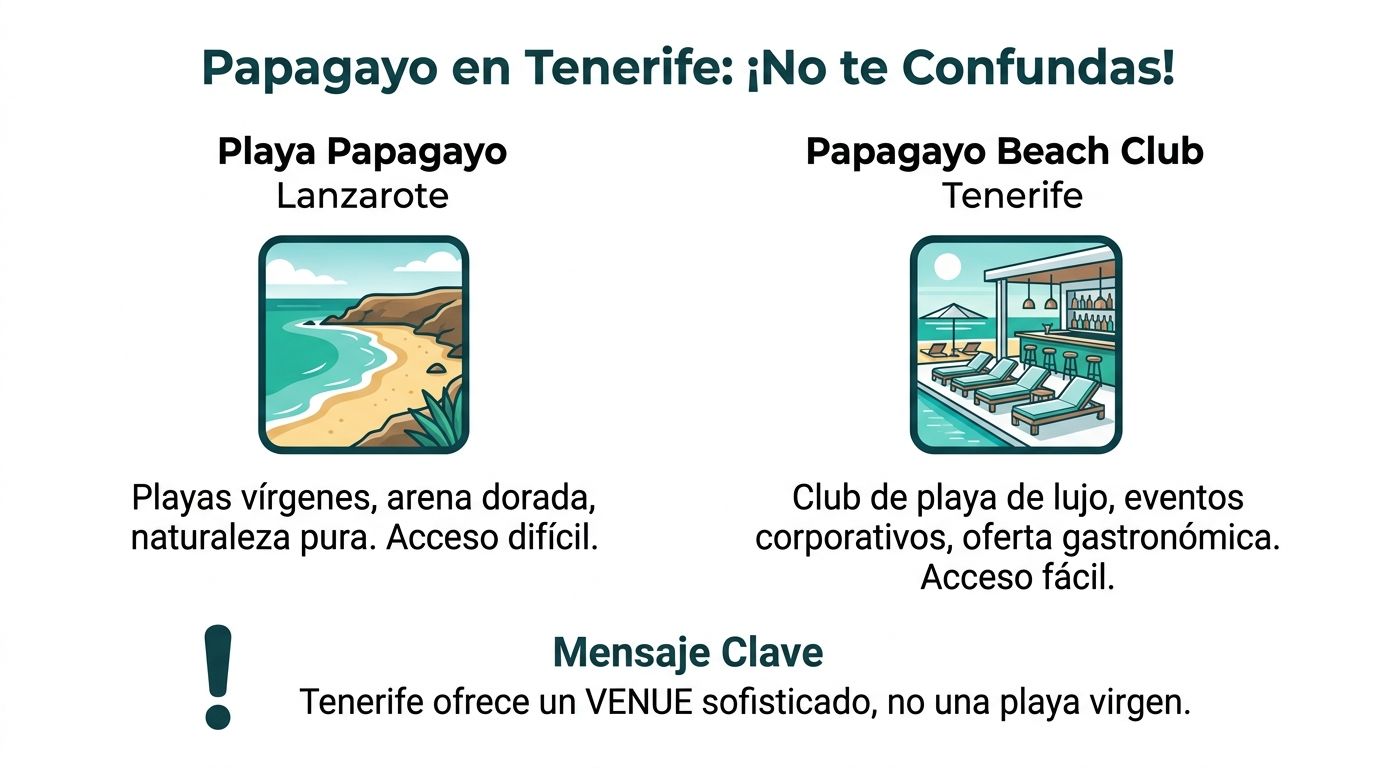 Papagayo en Tenerife: ¡No te Confundas!

Playa Papagayo
Lanzarote

Playas vírgenes, arena dorada, naturaleza pura. Acceso difícil.

Papagayo Beach Club
Tenerife

Club de playa de lujo, eventos corporativos, oferta gastronómica. Acceso fácil.

!

Mensaje Clave
Tenerife ofrece un VENUE sofisticado, no una playa virgen.