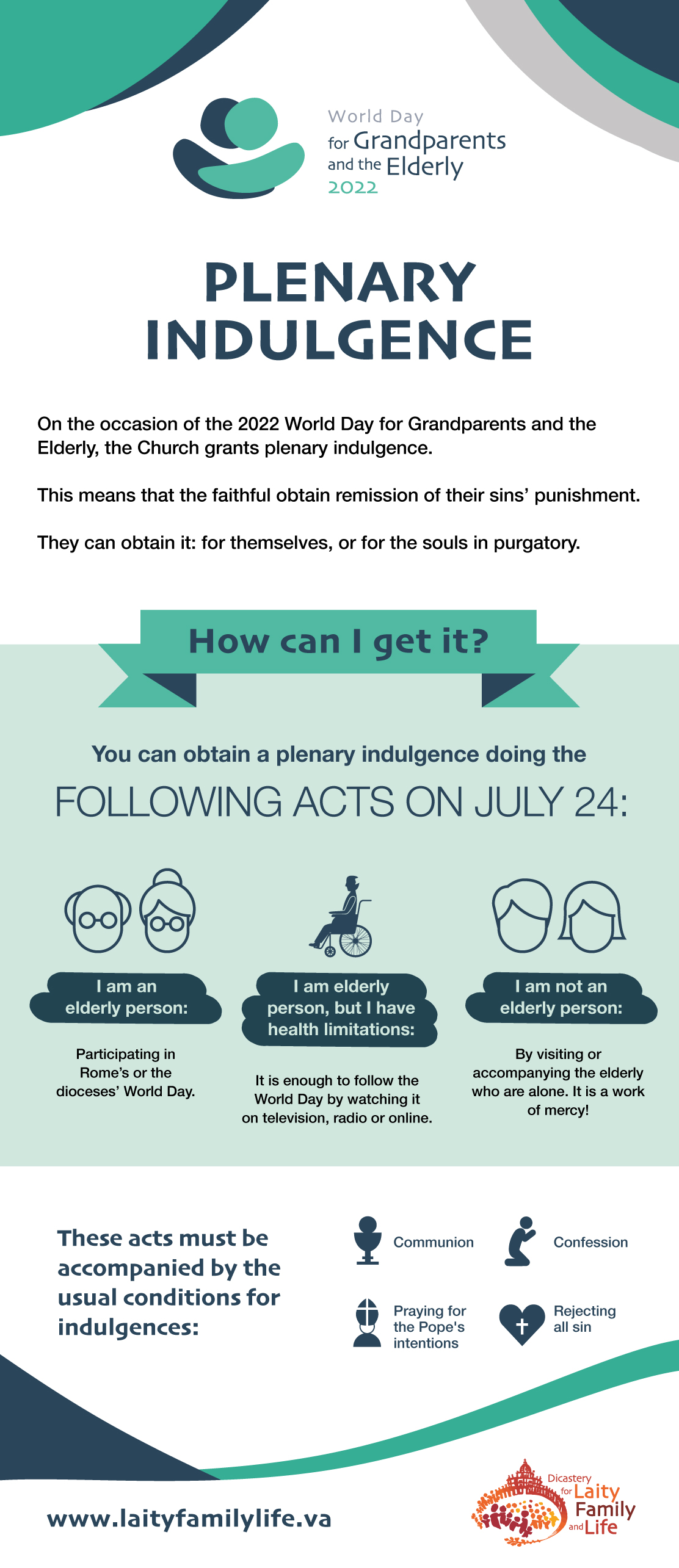 World Day for Grandparents and the Elderly 2022

PLENARY INDULGENCE

On the occasion of the 2022 World Day for Grandparents and the Elderly, the Church grants plenary indulgence.

This means that the faithful obtain remission of their sins' punishment.

They can obtain it: for themselves, or for the souls in purgatory.

How can I get it?

You can obtain a plenary indulgence doing the FOLLOWING ACTS ON JULY 24:

I am an elderly person:

Participating in Rome's or the dioceses' World Day.

I am elderly person, but I have health limitations:

It is enough to follow the World Day by watching it on television, radio or online.

I am not an elderly person:

By visiting or accompanying the elderly who are alone. It is a work of mercy!

These acts must be accompanied by the usual conditions for indulgences:

Communion

Confession

Praying for the Pope's intentions

Rejecting all sin

www.laityfamilylife.va

Dicastery for Laity Family and Life