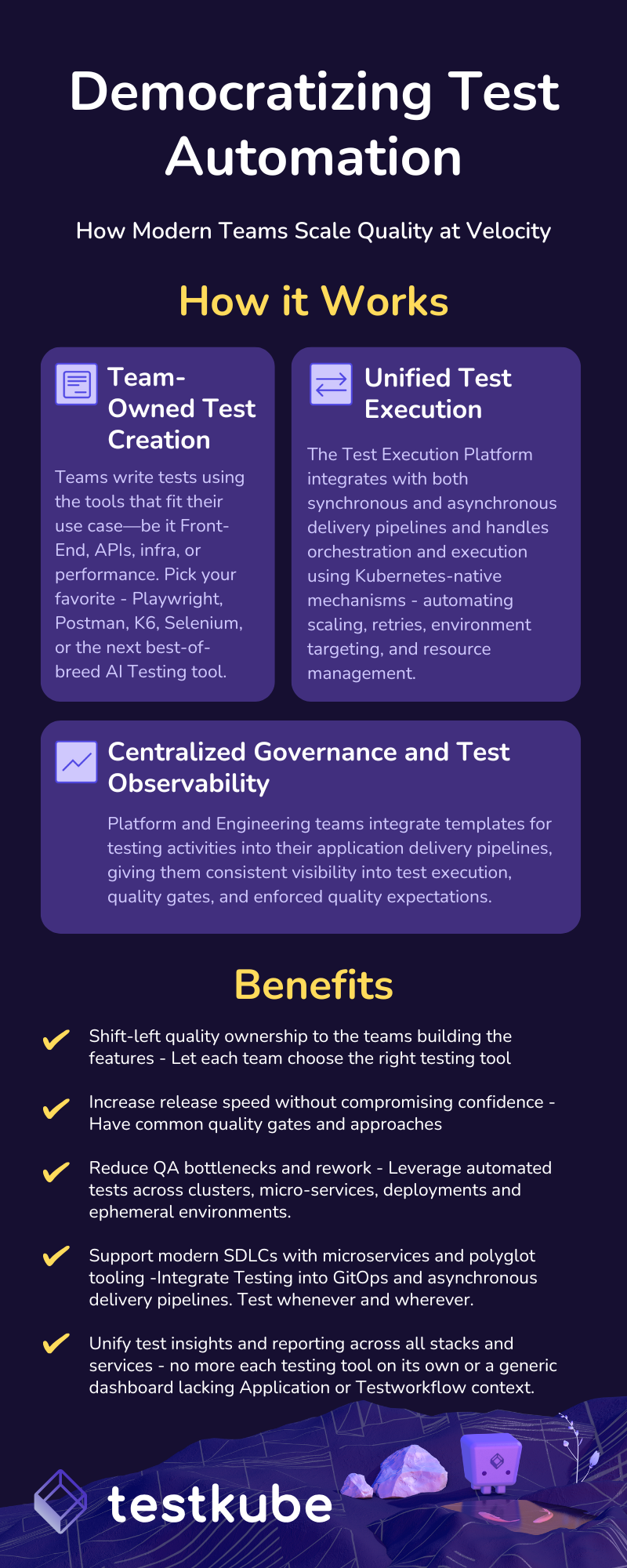 Democratizing Test Automation

How Modern Teams Scale Quality at Velocity

How it Works

Team-Owned Test Creation

Teams write tests using the tools that fit their use case—be it Front-End, APIs, infra, or performance. Pick your favorite - Playwright, Postman, K6, Selenium, or the next best-of-breed AI Testing tool.

Unified Test Execution

The Test Execution Platform integrates with both synchronous and asynchronous delivery pipelines and handles orchestration and execution using Kubernetes-native mechanisms - automating scaling, retries, environment targeting, and resource management.

Centralized Governance and Test Observability

Platform and Engineering teams integrate templates for testing activities into their application delivery pipelines, giving them consistent visibility into test execution, quality gates, and enforced quality expectations.

Benefits

Shift-left quality ownership to the teams building the features - Let each team choose the right testing tool

Increase release speed without compromising confidence - Have common quality gates and approaches

Reduce QA bottlenecks and rework - Leverage automated tests across clusters, micro-services, deployments and ephemeral environments.

Support modern SDLCs with microservices and polyglot tooling -Integrate Testing into GitOps and asynchronous delivery pipelines. Test whenever and wherever.

Unify test insights and reporting across all stacks and services - no more each testing tool on its own or a generic dashboard lacking Application or Testworkflow context.

testkube