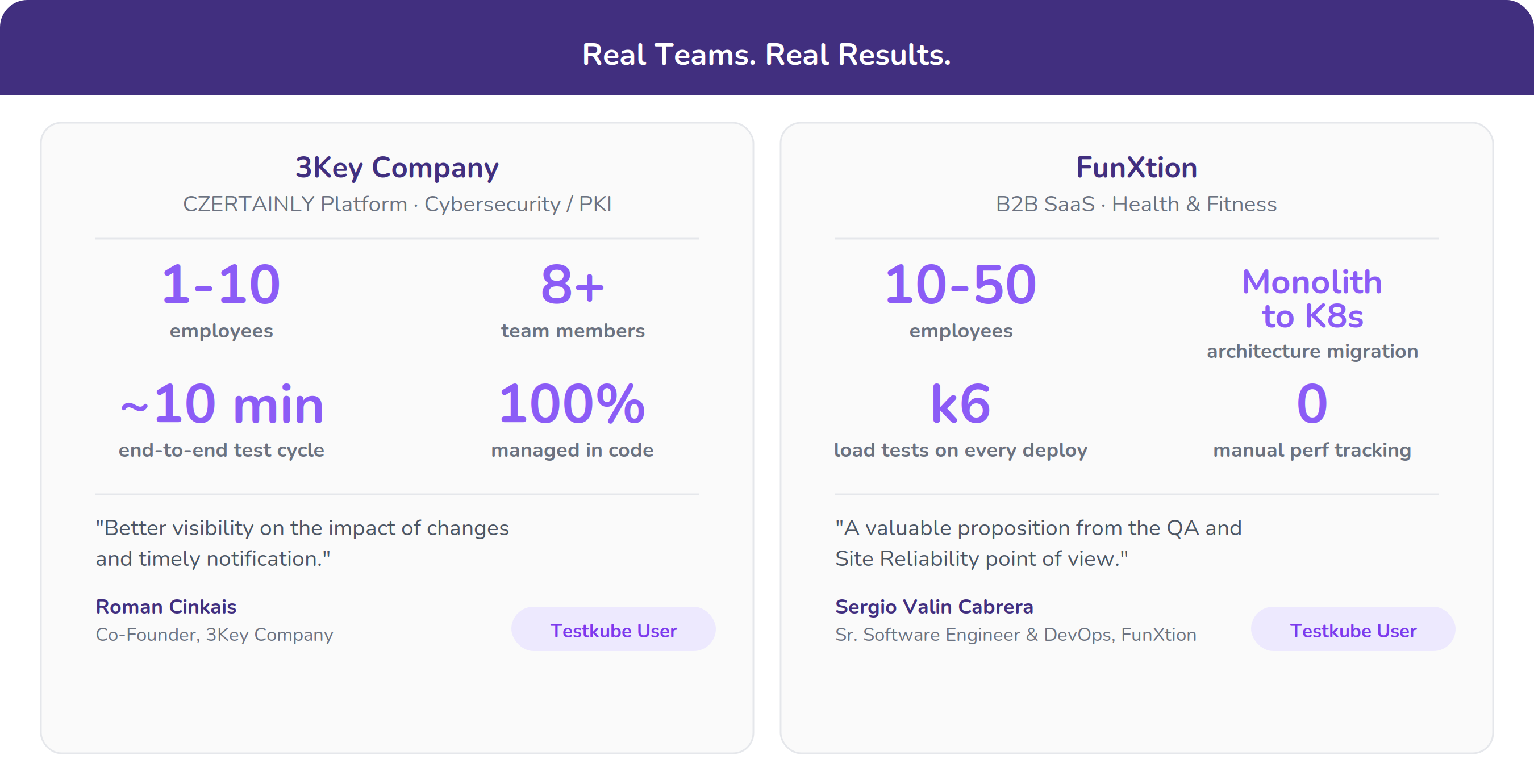 Real Teams. Real Results.

3Key Company
CZERTAINLY Platform · Cybersecurity / PKI

1-10
employees

8+
team members

~10 min
end-to-end test cycle

100%
managed in code

"Better visibility on the impact of changes and timely notification."

Roman Cinkais
Co-Founder, 3Key Company

Testkube User

FunXtion
B2B SaaS · Health & Fitness

10-50
employees

Monolith to K8s
architecture migration

k6
load tests on every deploy

0
manual perf tracking

"A valuable proposition from the QA and Site Reliability point of view."

Sergio Valin Cabrera
Sr. Software Engineer & DevOps, FunXtion

Testkube User