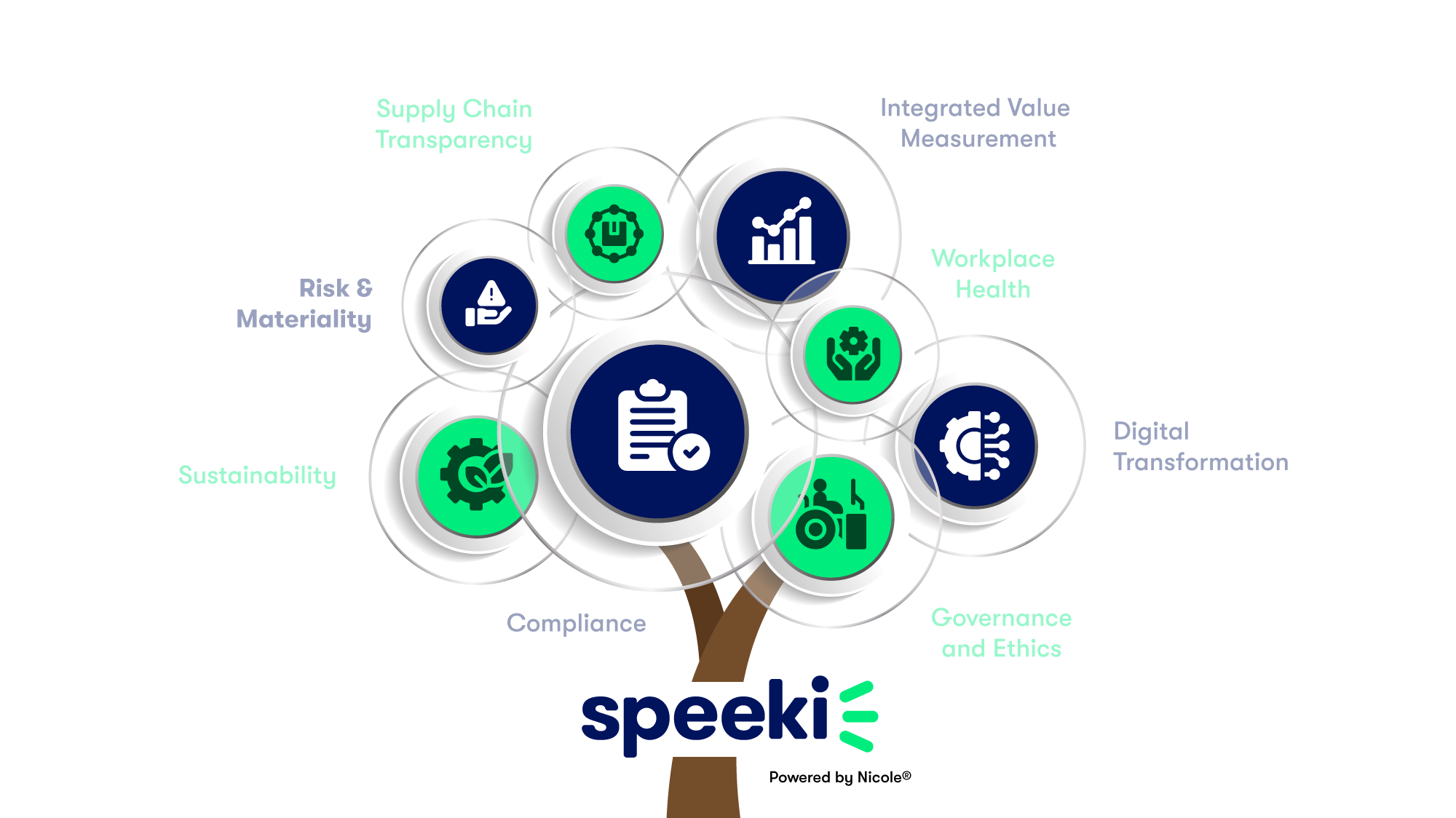 Supply Chain Transparency

Integrated Value Measurement

Risk & Materiality

Workplace Health

Sustainability

Digital Transformation

Compliance

Governance and Ethics

speeki

Powered by Nicole®