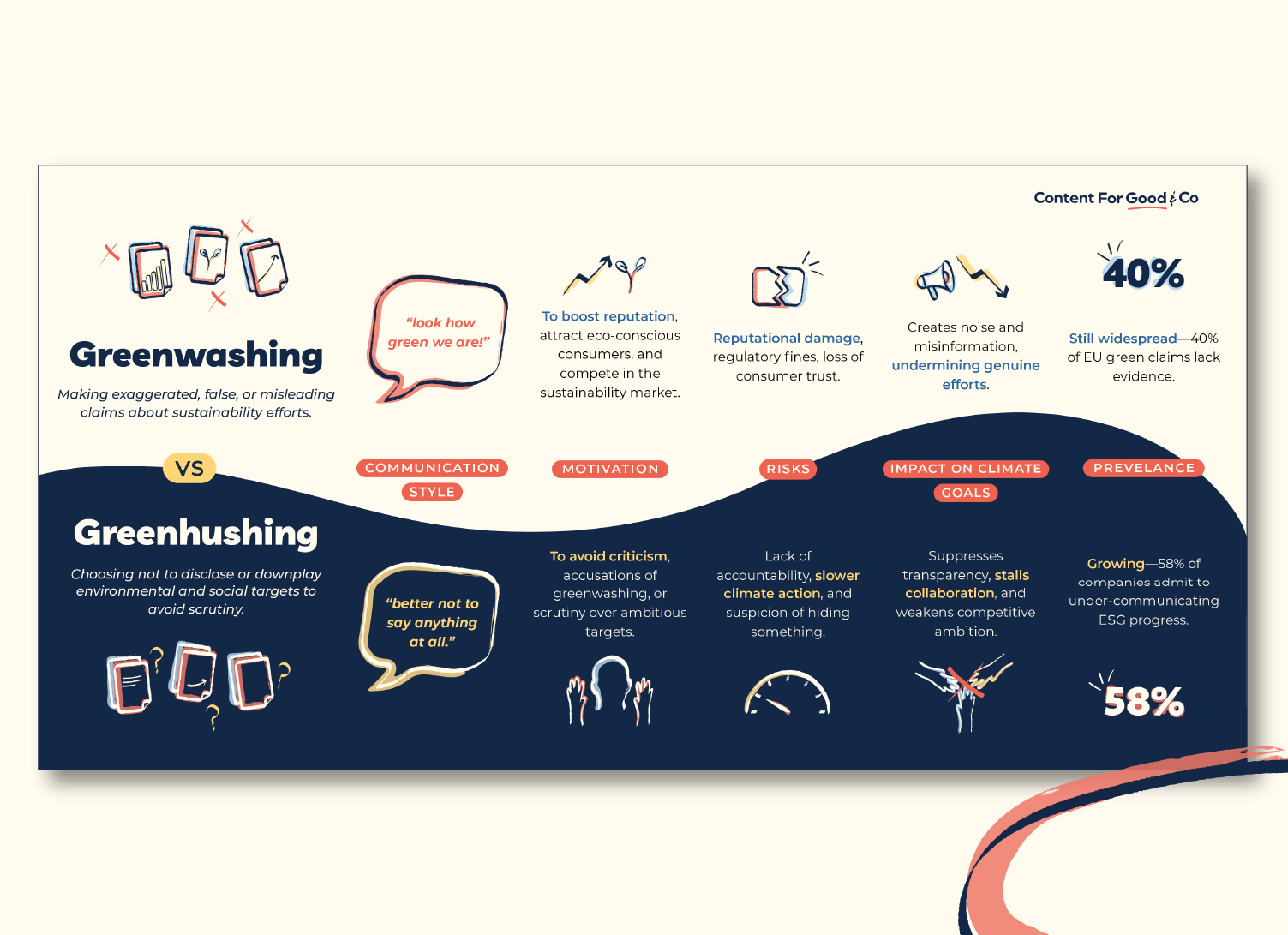 Content For Good & Co

Greenwashing

Making exaggerated, false, or misleading claims about sustainability efforts.

"look how green we are!"

To boost reputation, attract eco-conscious consumers, and compete in the sustainability market.

Reputational damage, regulatory fines, loss of consumer trust.

Creates noise and misinformation, undermining genuine efforts.

40%

Still widespread—40% of EU green claims lack evidence.

VS

COMMUNICATION STYLE

MOTIVATION

RISKS

IMPACT ON CLIMATE GOALS

PREVELANCE

Greenhushing

Choosing not to disclose or downplay environmental and social targets to avoid scrutiny.

"better not to say anything at all."

To avoid criticism, accusations of greenwashing, or scrutiny over ambitious targets.

Lack of accountability, slower climate action, and suspicion of hiding something.

Suppresses transparency, stalls collaboration, and weakens competitive ambition.

Growing—58% of companies admit to under-communicating ESG progress.

58%