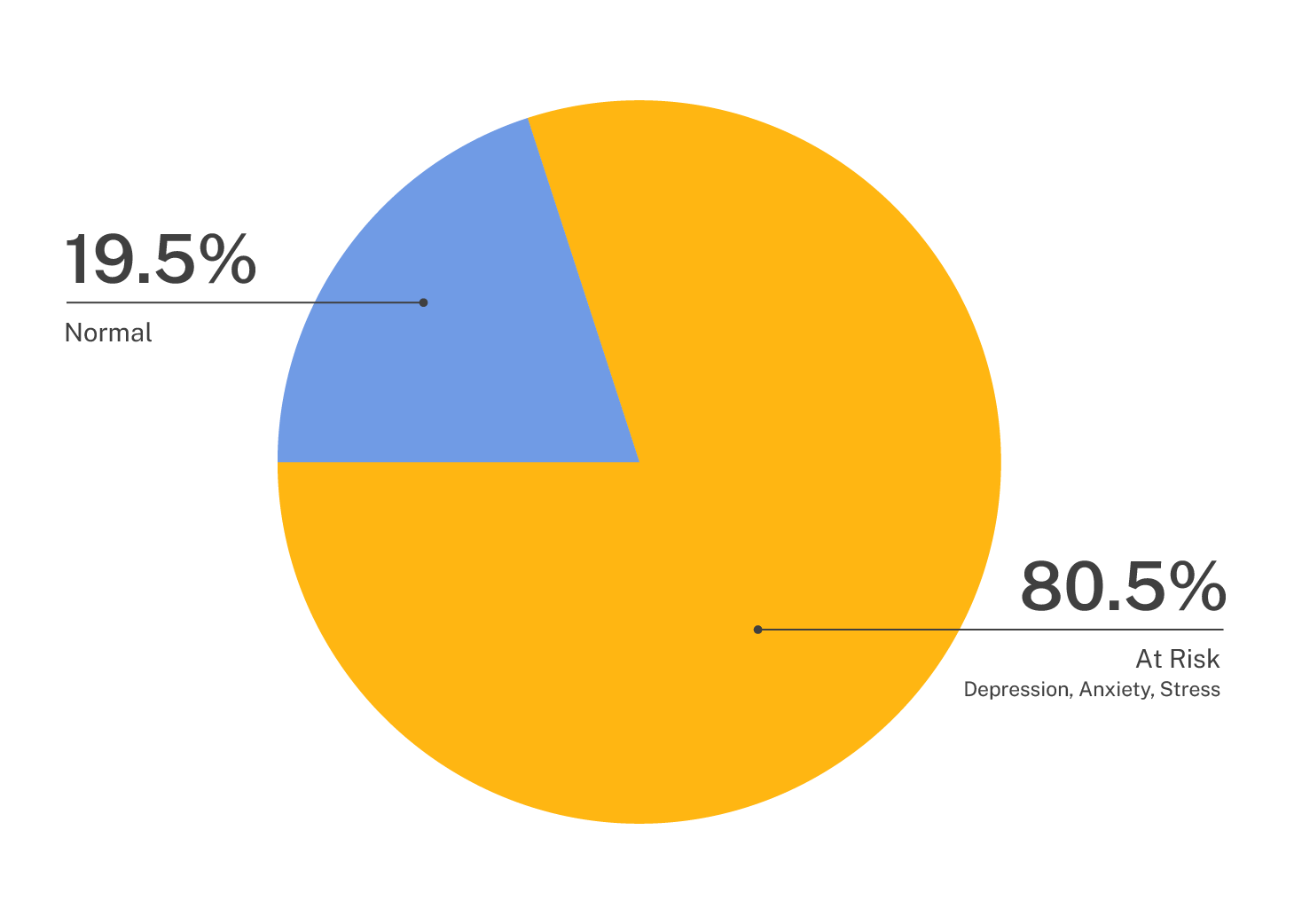 19.5%
Normal

80.5%
At Risk
Depression, Anxiety, Stress