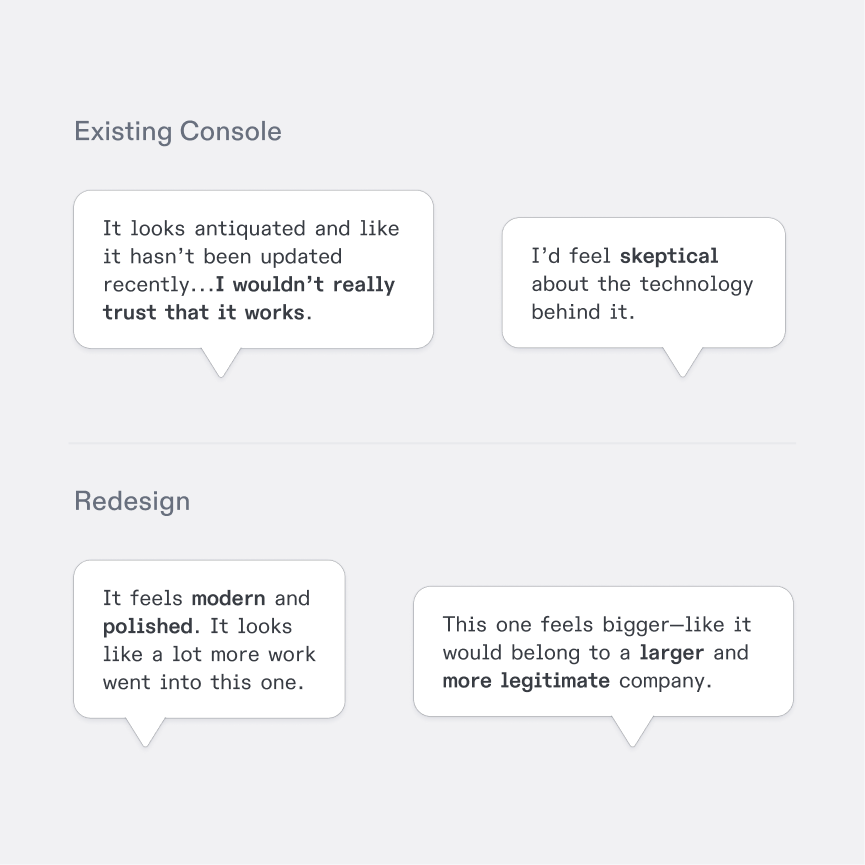 Existing Console

It looks antiquated and like it hasn't been updated recently...I wouldn't really trust that it works.

I'd feel skeptical about the technology behind it.

Redesign

It feels modern and polished. It looks like a lot more work went into this one.

This one feels bigger—like it would belong to a larger and more legitimate company.