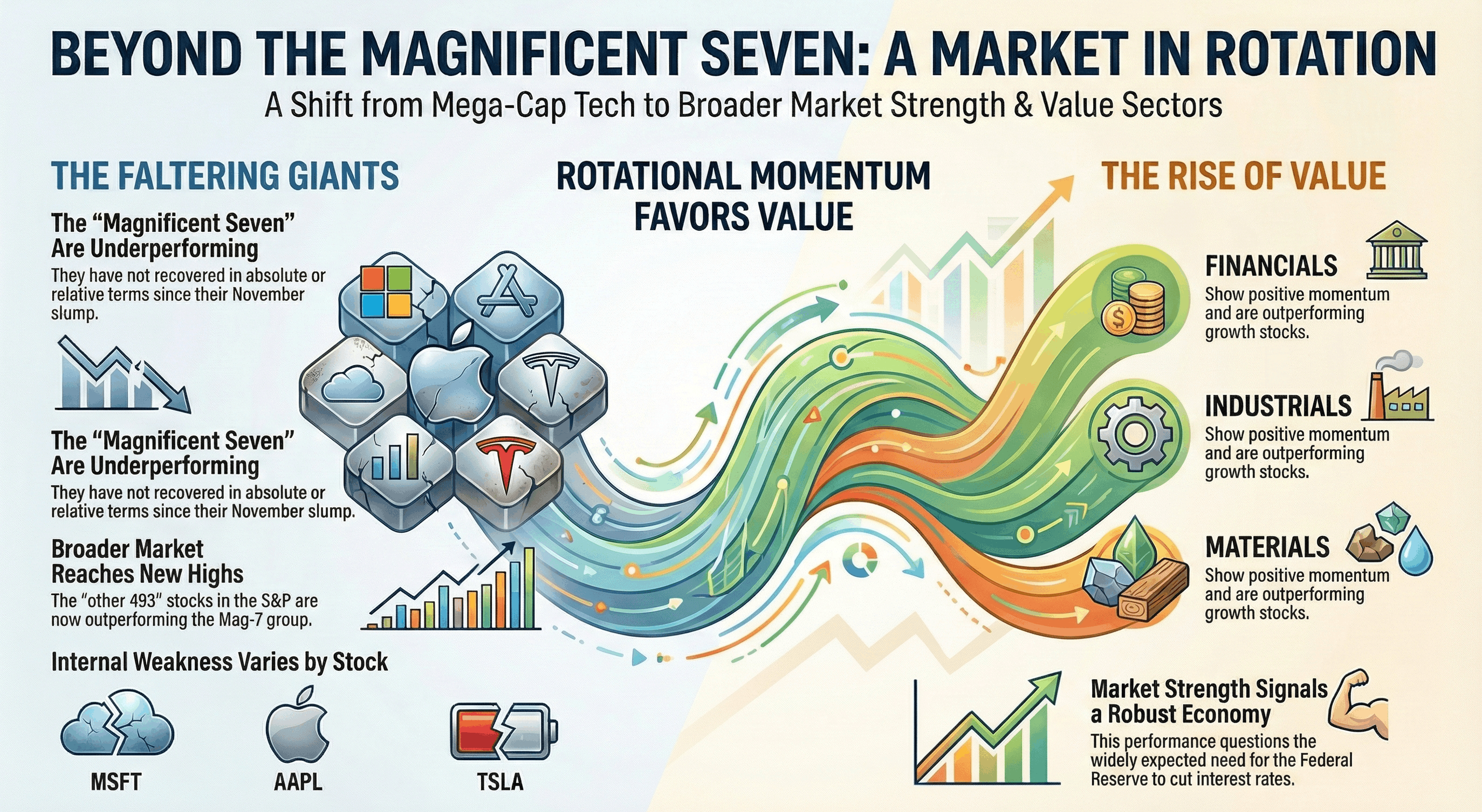 BEYOND THE MAGNIFICENT SEVEN: A MARKET IN ROTATION

A Shift from Mega-Cap Tech to Broader Market Strength & Value Sectors

THE FALTERING GIANTS

The "Magnificent Seven" Are Underperforming

They have not recovered in absolute or relative terms since their November slump.

The "Magnificent Seven" Are Underperforming

They have not recovered in absolute or relative terms since their November slump.

Broader Market Reaches New Highs

The "other 493" stocks in the S&P are now outperforming the Mag-7 group.

Internal Weakness Varies by Stock

MSFT

AAPL

TSLA

ROTATIONAL MOMENTUM FAVORS VALUE

THE RISE OF VALUE

FINANCIALS

Show positive momentum and are outperforming growth stocks.

INDUSTRIALS

Show positive momentum and are outperforming growth stocks.

MATERIALS

Show positive momentum and are outperforming growth stocks.

Market Strength Signals a Robust Economy

This performance questions the widely expected need for the Federal Reserve to cut interest rates.