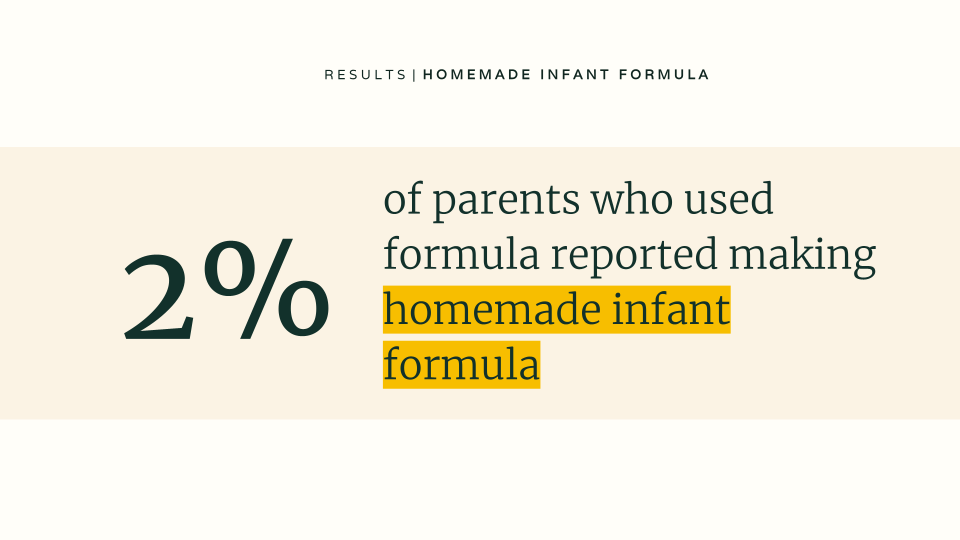 RESULTS | HOMEMADE INFANT FORMULA

2%

of parents who used formula reported making homemade infant formula