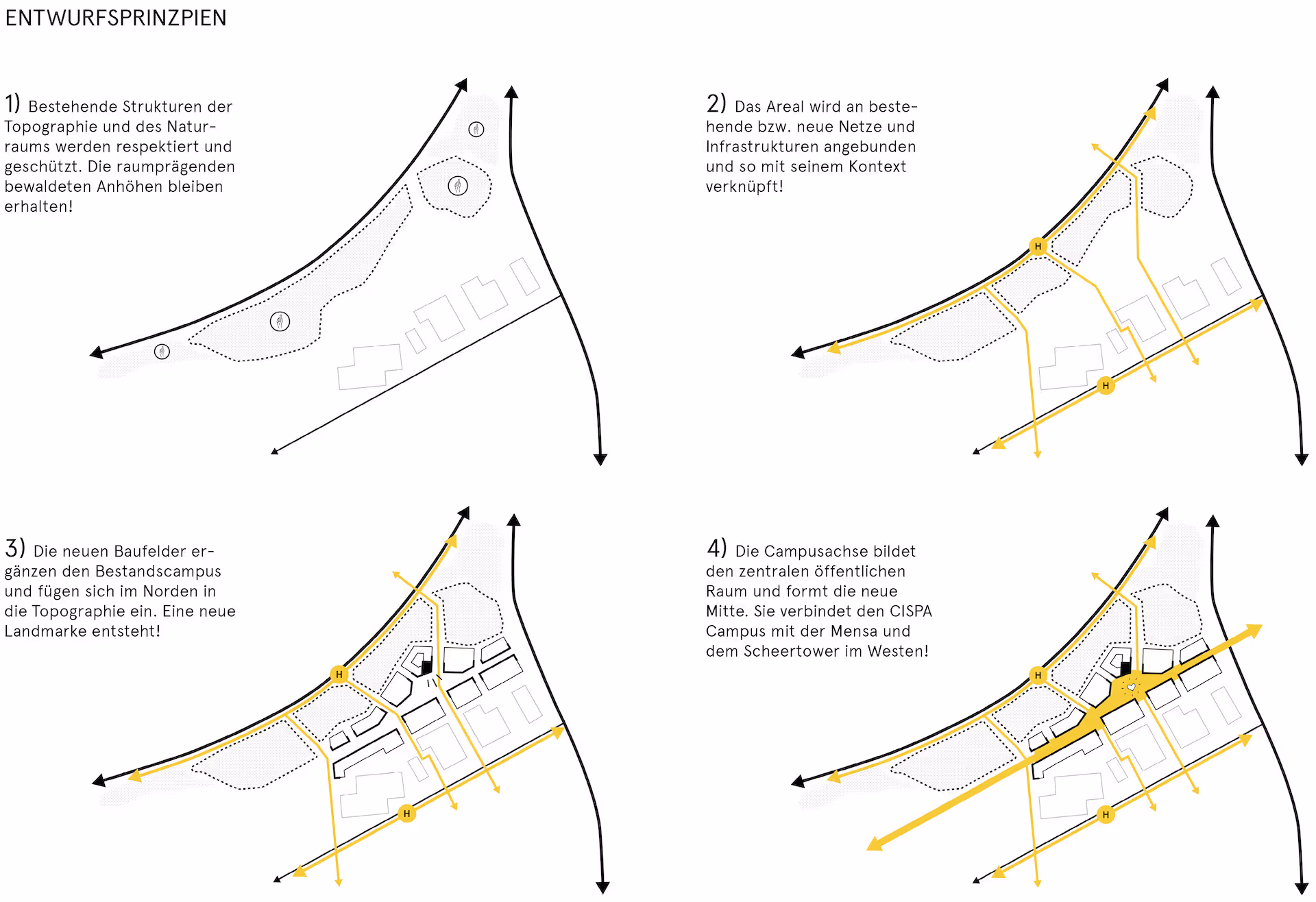 ENTWURFSPRINZPIEN

1) Bestehende Strukturen der Topographie und des Naturraums werden respektiert und geschützt. Die raumprägenden bewaldeten Anhöhen bleiben erhalten!

2) Das Areal wird an bestehende bzw. neue Netze und Infrastrukturen angebunden und so mit seinem Kontext verknüpft!

H

H

3) Die neuen Baufelder ergänzen den Bestandscampus und fügen sich im Norden in die Topographie ein. Eine neue Landmarke entsteht!

H

H

4) Die Campusachse bildet den zentralen öffentlichen Raum und formt die neue Mitte. Sie verbindet den CISPA Campus mit der Mensa und dem Scheertower im Westen!

H

H