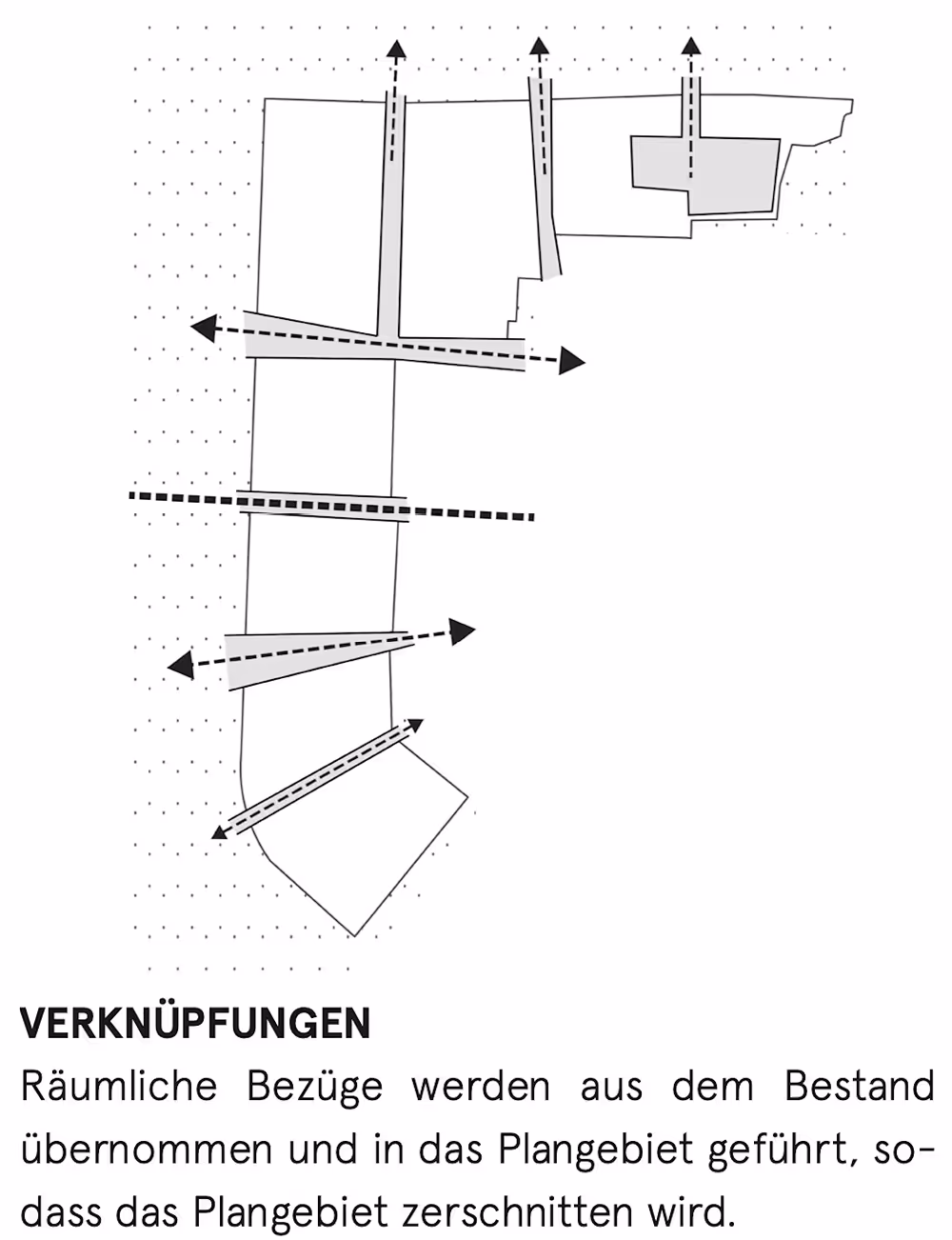 VERKNÜPFUNGEN

Räumliche Bezüge werden aus dem Bestand übernommen und in das Plangebiet geführt, sodass das Plangebiet zerschnitten wird.