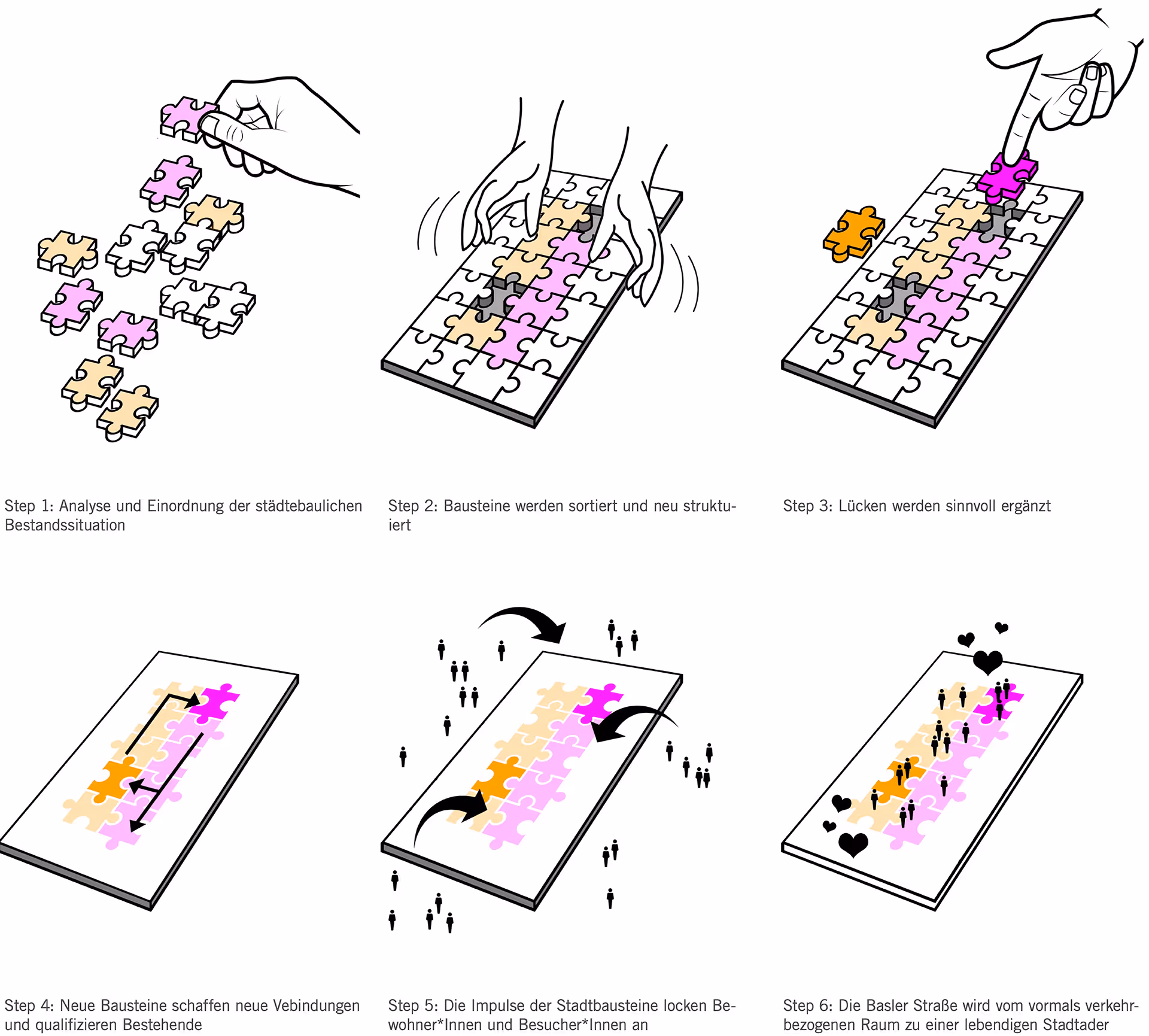 Step 1: Analyse und Einordnung der städtebaulichen Bestandssituation

Step 2: Bausteine werden sortiert und neu strukturiert

Step 3: Lücken werden sinnvoll ergänzt

Step 4: Neue Bausteine schaffen neue Vebindungen und qualifizieren Bestehende

Step 5: Die Impulse der Stadtbausteine locken Bewohner*Innen und Besucher*Innen an

Step 6: Die Basler Straße wird vom vormals verkehrbezogenen Raum zu einer lebendigen Stadtader